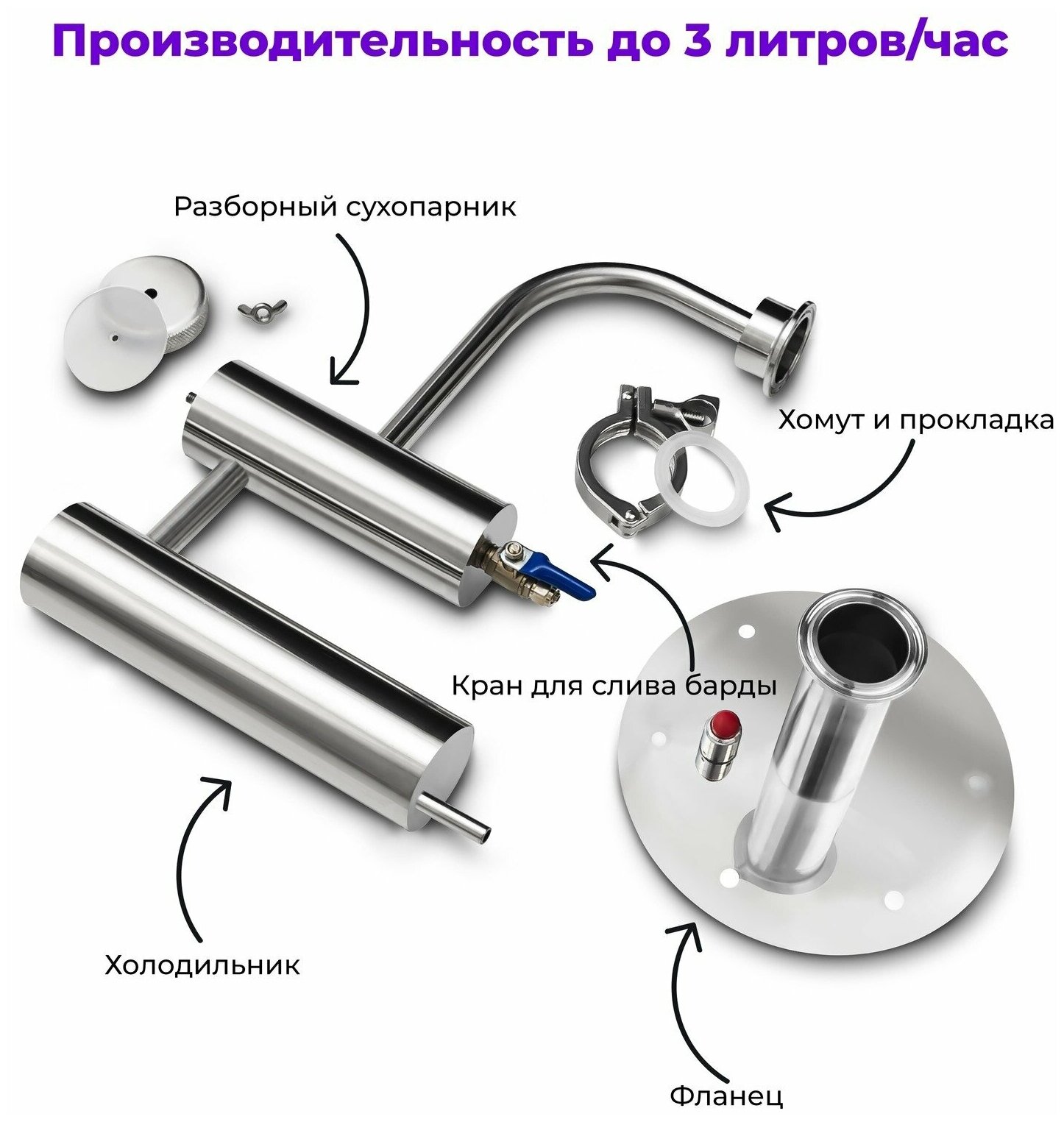 Производительность до 3 литров/час

Разборный сухопарник

Хомут и прокладка

Кран для слива барды

Холодильник

Фланец