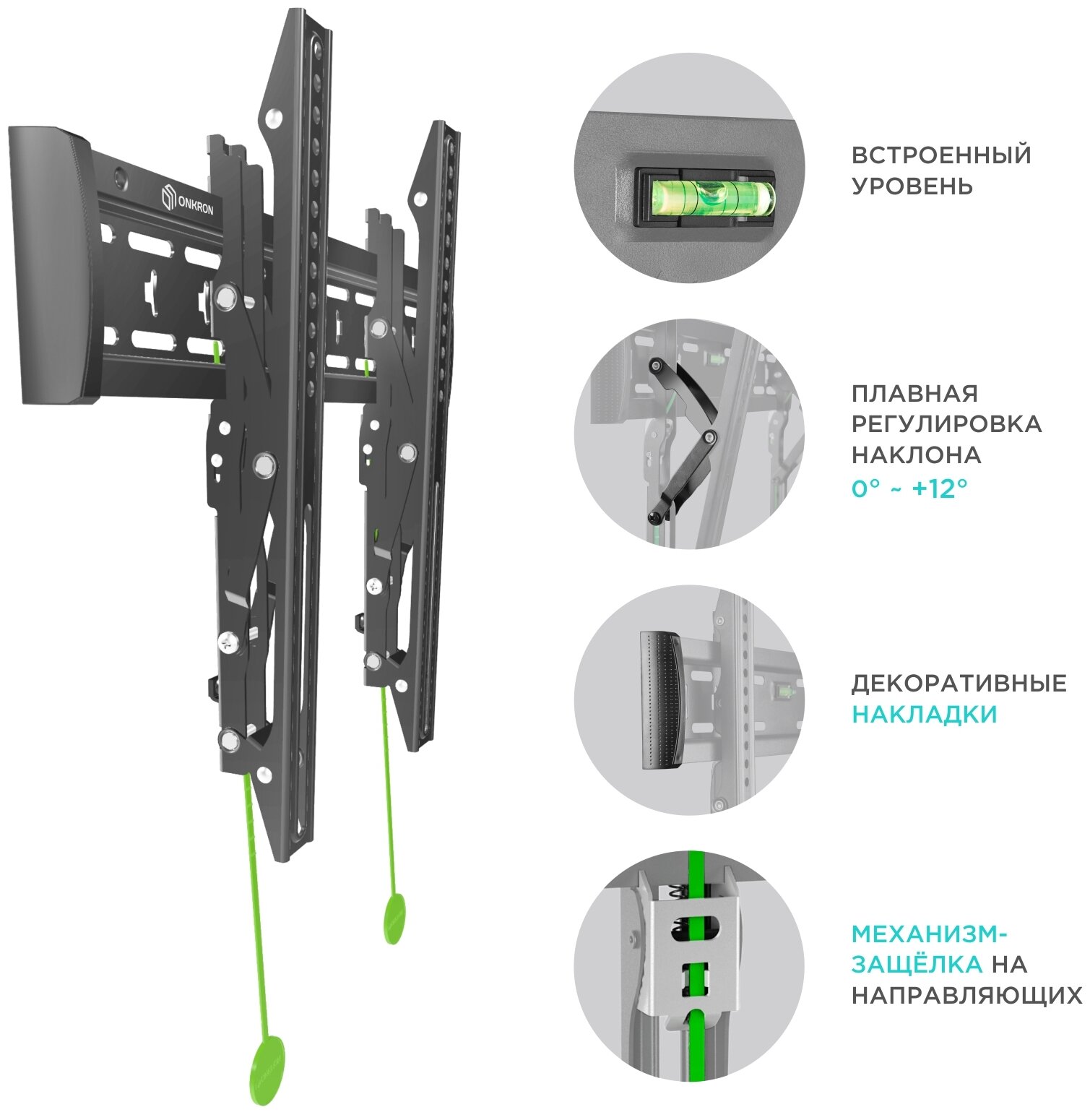 ONKRON

ВСТРОЕННЫЙ УРОВЕНЬ

ПЛАВНАЯ РЕГУЛИРОВКА НАКЛОНА
0° ~ +12°

ДЕКОРАТИВНЫЕ НАКЛАДКИ

МЕХАНИЗМ-ЗАЩЁЛКА НА НАПРАВЛЯЮЩИХ