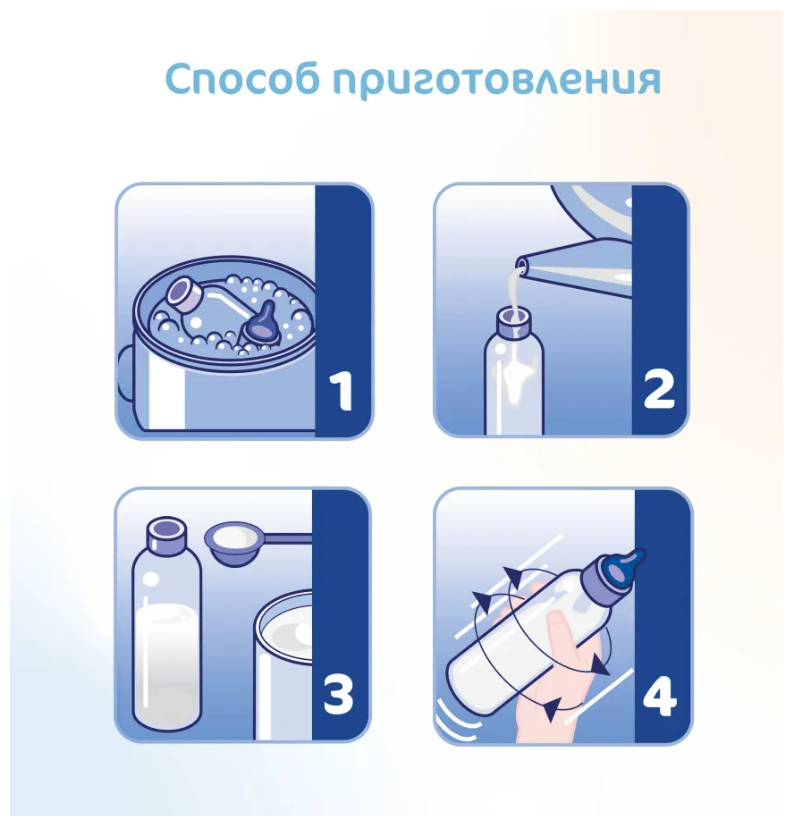 Способ приготовления

1

2

3

4