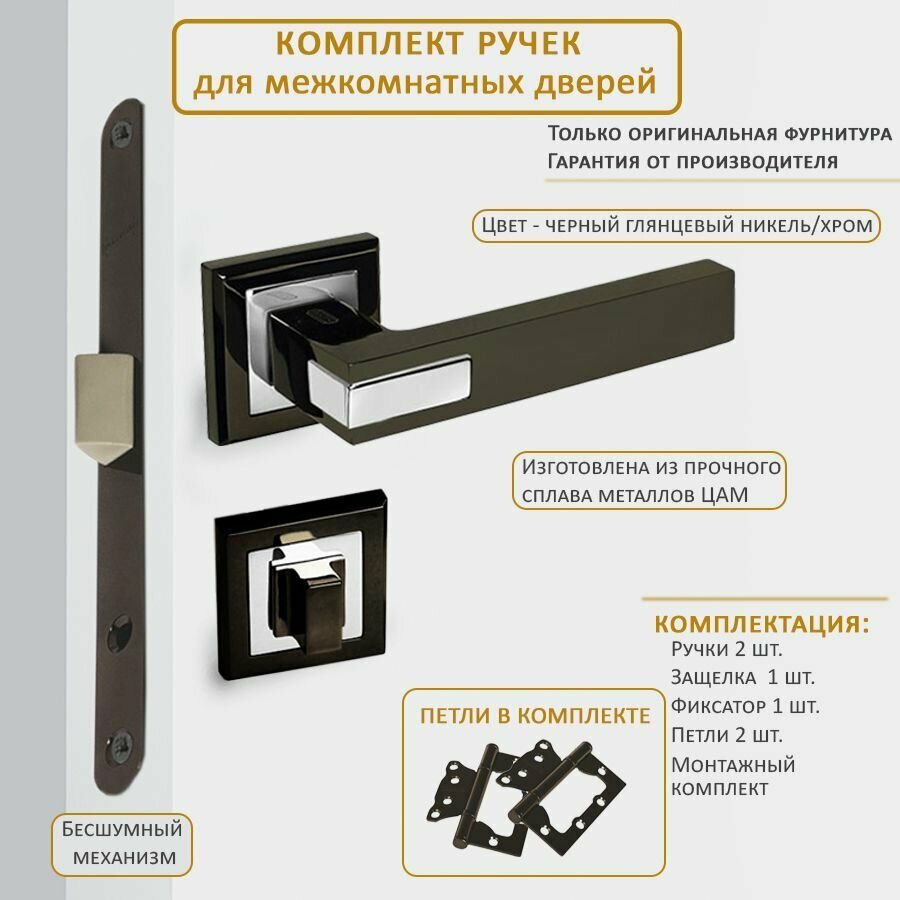 КОМПЛЕКТ РУЧЕК
для межкомнатных дверей

Только оригинальная фурнитура
Гарантия от производителя

Цвет - черный глянцевый никель/хром

Изготовлена из прочного сплава металлов ЦАМ

КОМПЛЕКТАЦИЯ:
Ручки 2 шт.
Защелка 1 шт.
Фиксатор 1 шт.
Петли 2 шт.
Монтажный комплект

ПЕТЛИ В КОМПЛЕКТЕ

Бесшумный механизм