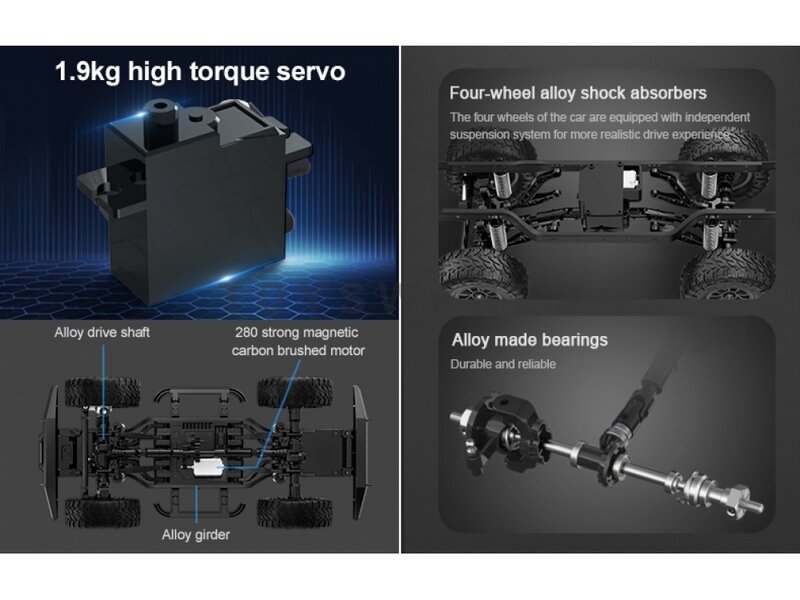 1.9kg high torque servo

Alloy drive shaft

280 strong magnetic carbon brushed motor

Alloy girder

Four-wheel alloy shock absorbers

The four wheels of the car are equipped with independent suspension system for more realistic drive experience

Alloy made bearings

Durable and reliable