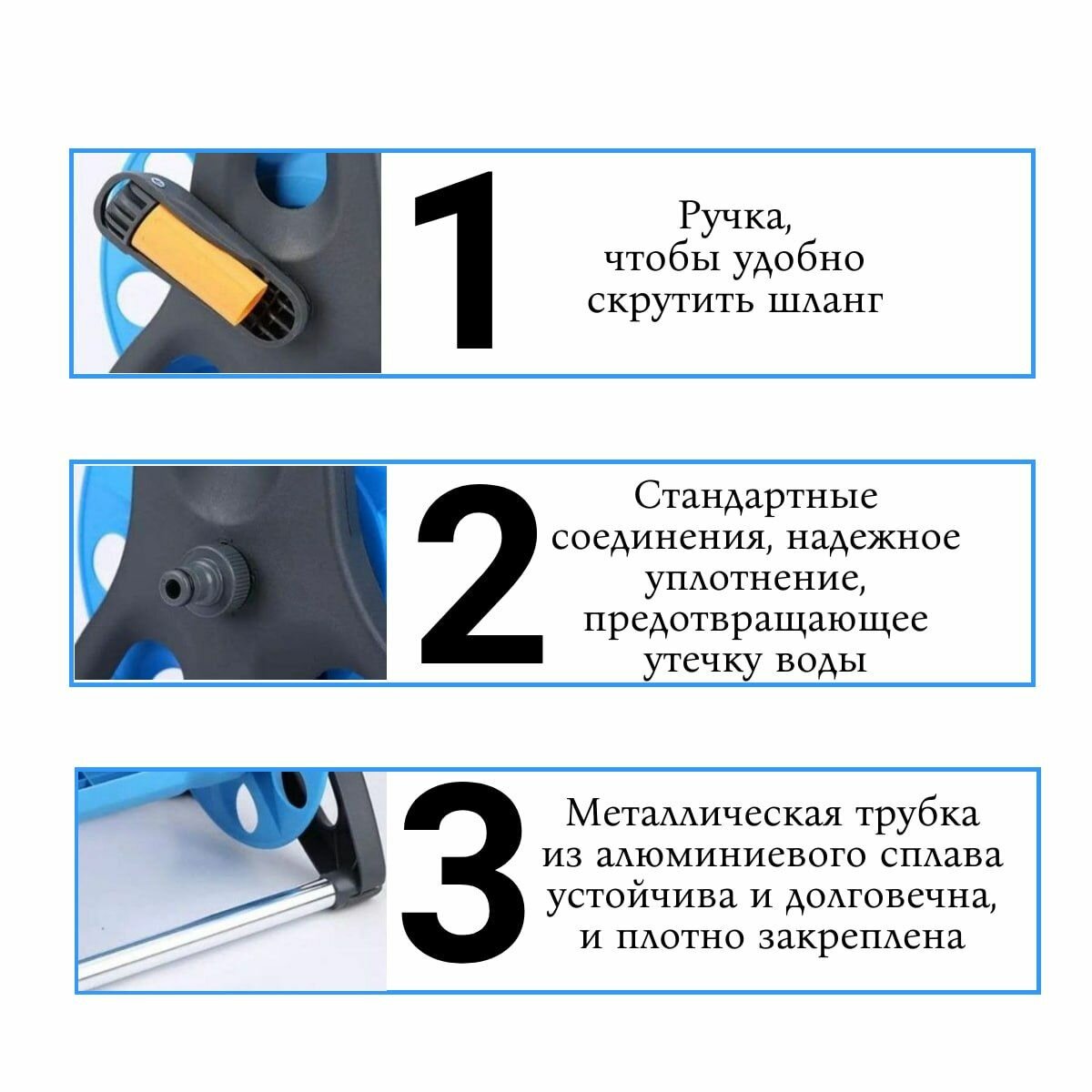 1

Ручка, чтобы удобно скрутить шланг

2

Стандартные соединения, надежное уплотнение, предотвращающее утечку воды

3

Металлическая трубка из алюминиевого сплава устойчива и долговечна, и плотно закреплена