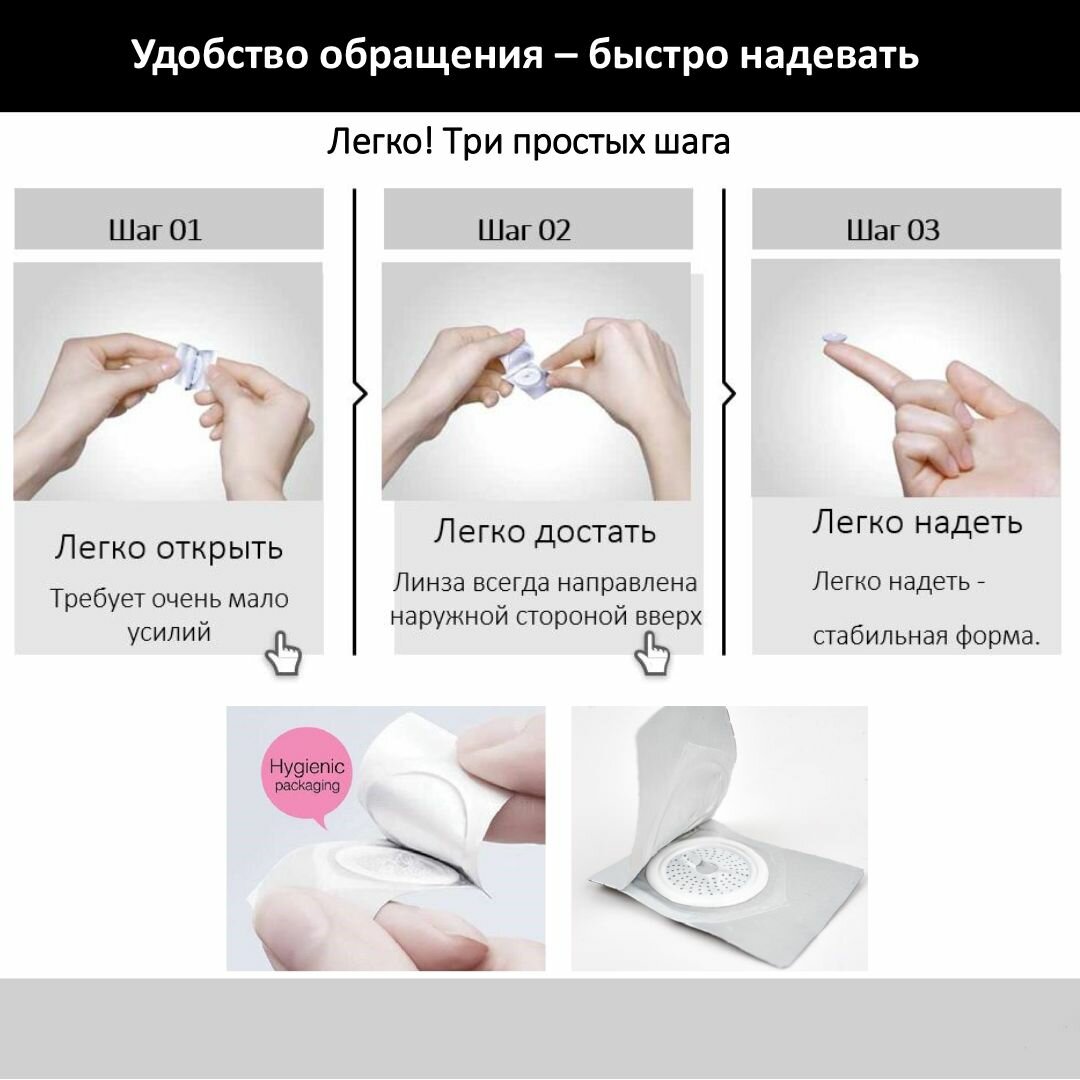 Удобство обращения – быстро надевать

Легко! Три простых шага

Шаг 01

Легко открыть

Требует очень мало усилий

Шаг 02

Легко достать

Линза всегда направлена наружной стороной вверх

Шаг 03

Легко надеть

Легко надеть - стабильная форма.

Hygienic packaging