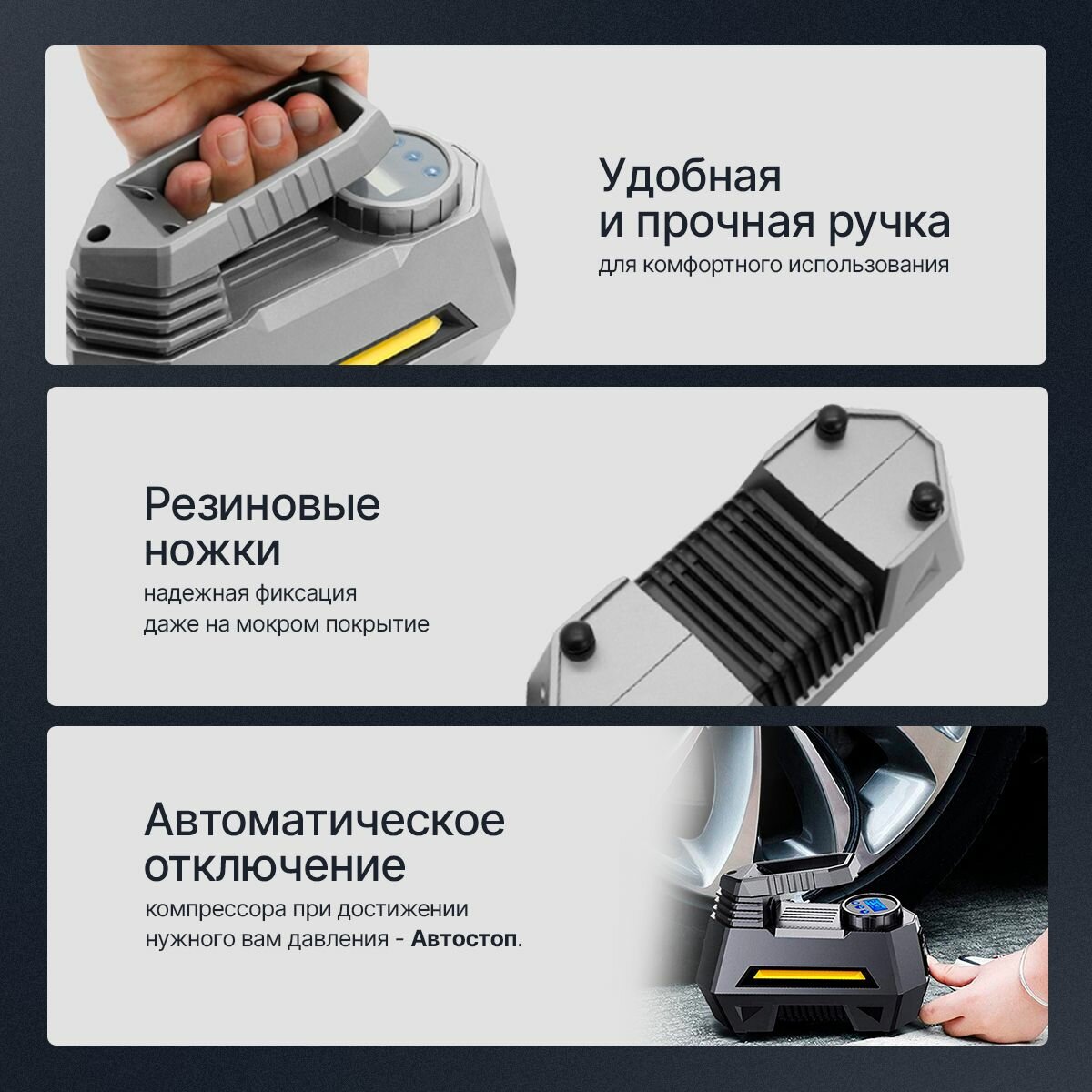 Удобная
и прочная ручка
для комфортного использования

Резиновые
ножки
надежная фиксация
даже на мокром покрытие

Автоматическое
отключение
компрессора при достижении
нужного вам давления - Автостоп.