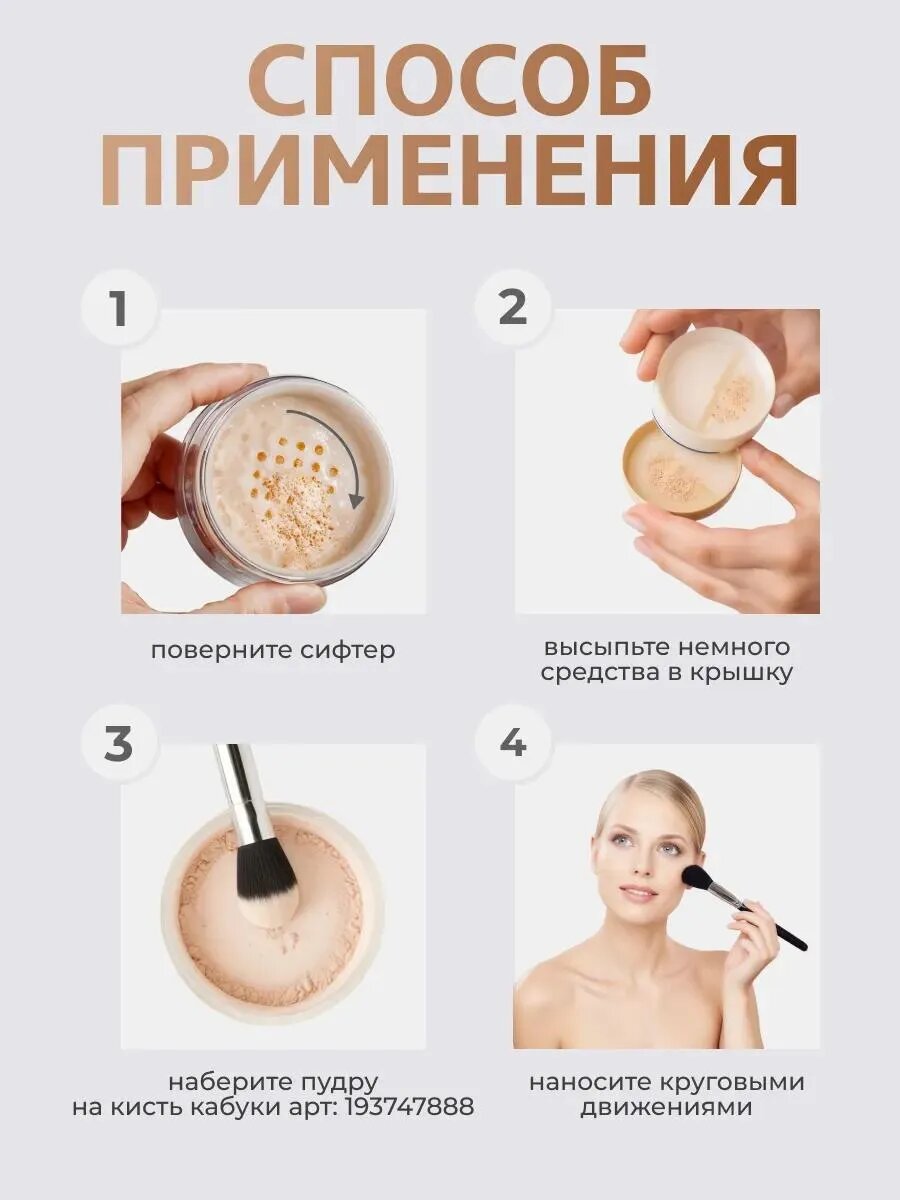 СПОСОБ ПРИМЕНЕНИЯ

1

поверните сифтер

2

высыпьте немного средства в крышку

3

наберите пудру на кисть кабуки арт: 193747888

4

наносите круговыми движениями