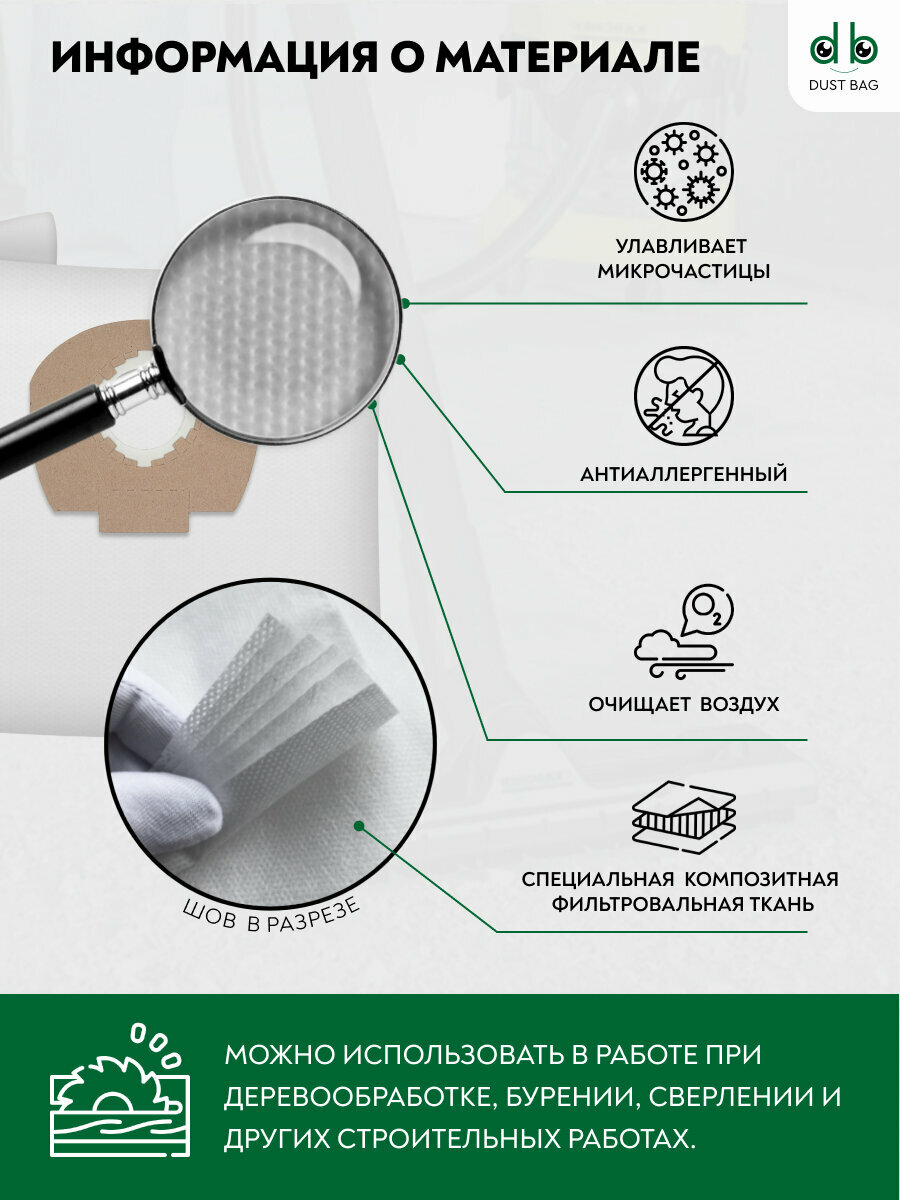 ИНФОРМАЦИЯ О МАТЕРИАЛЕ

db
DUST BAG

УЛАВЛИВАЕТ МИКРОЧАСТИЦЫ

АНТИАЛЛЕРГЕННЫЙ

$O_2$

ОЧИЩАЕТ ВОЗДУХ

СПЕЦИАЛЬНАЯ КОМПОЗИТНАЯ ФИЛЬТРОВАЛЬНАЯ ТКАНЬ

ШОВ В РАЗРЕЗЕ

МОЖНО ИСПОЛЬЗОВАТЬ В РАБОТЕ ПРИ ДЕРЕВООБРАБОТКЕ, БУРЕНИИ, СВЕРЛЕНИИ И ДРУГИХ СТРОИТЕЛЬНЫХ РАБОТАХ.