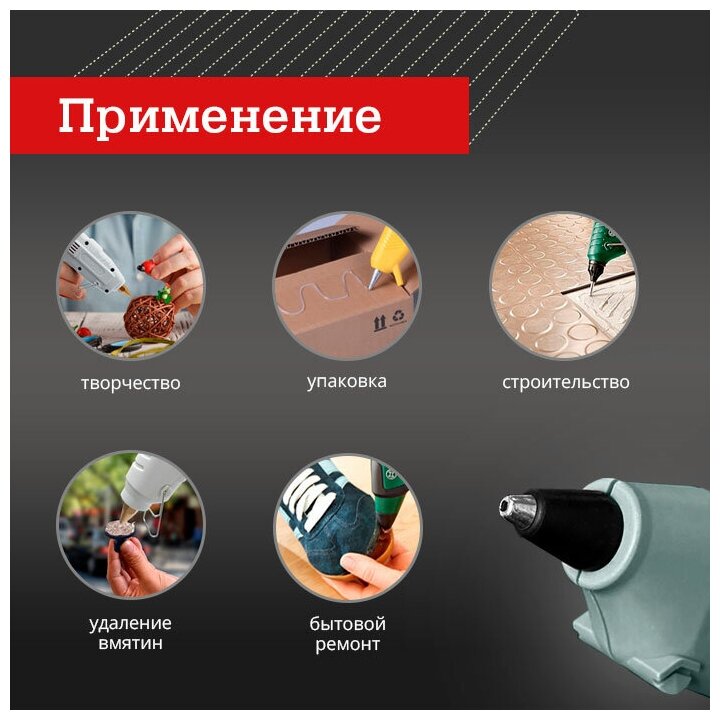 Применение

творчество

упаковка

строительство

удаление вмятин

бытовой ремонт