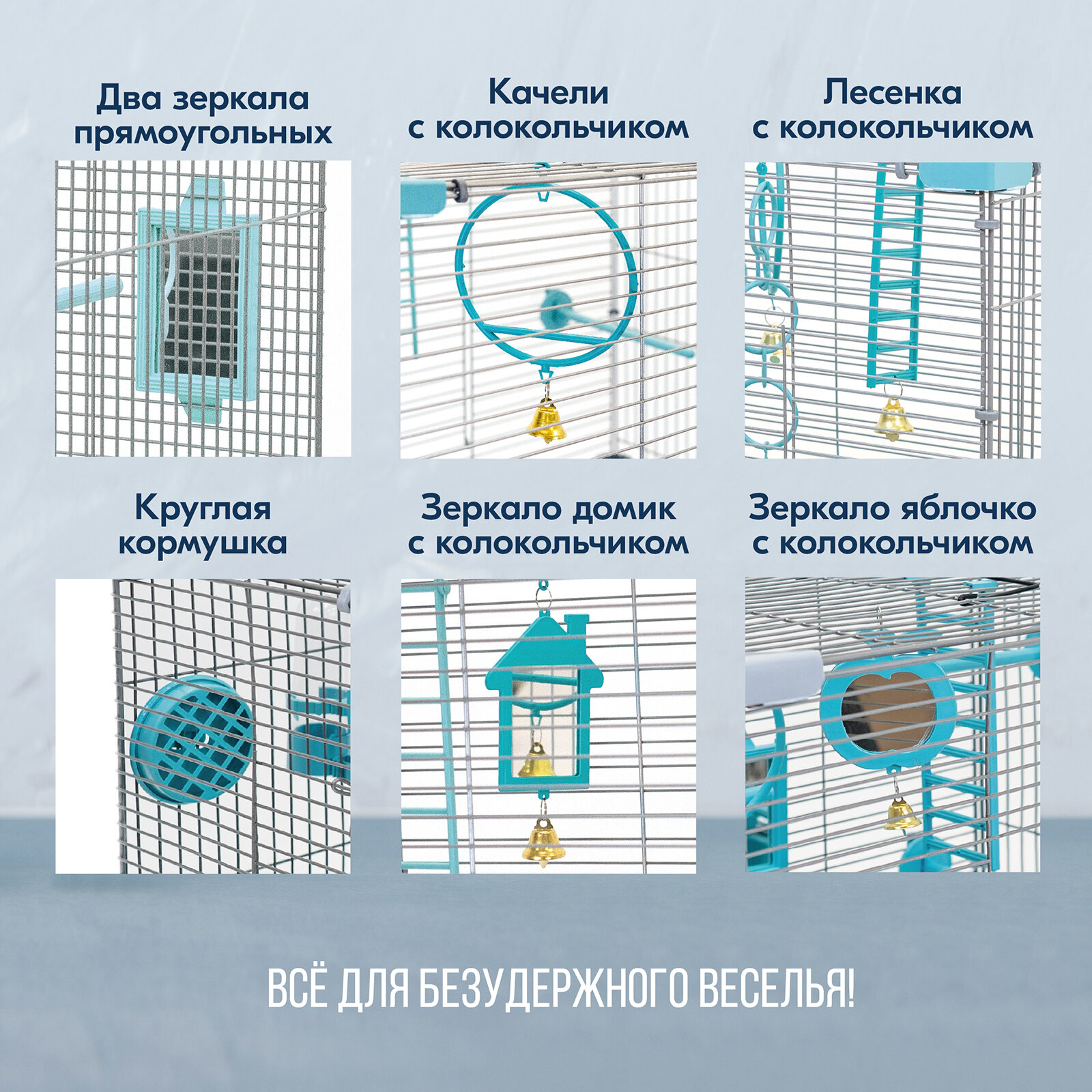 Два зеркала прямоугольных

Качели с колокольчиком

Лесенка с колокольчиком

Круглая кормушка

Зеркало домик с колокольчиком

Зеркало яблочко с колокольчиком

ВСЁ ДЛЯ БЕЗУДЕРЖНОГО ВЕСЕЛЬЯ!