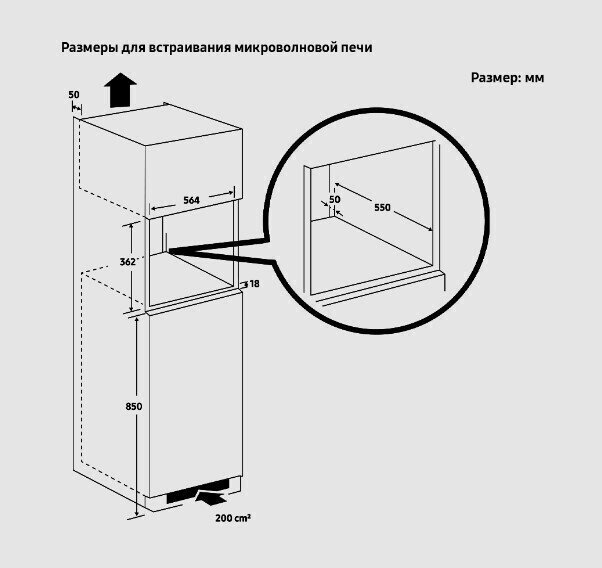 Размеры для встраивания микроволновой печи

Размер: мм

50

564

362

18

850

200 cm²

50

550