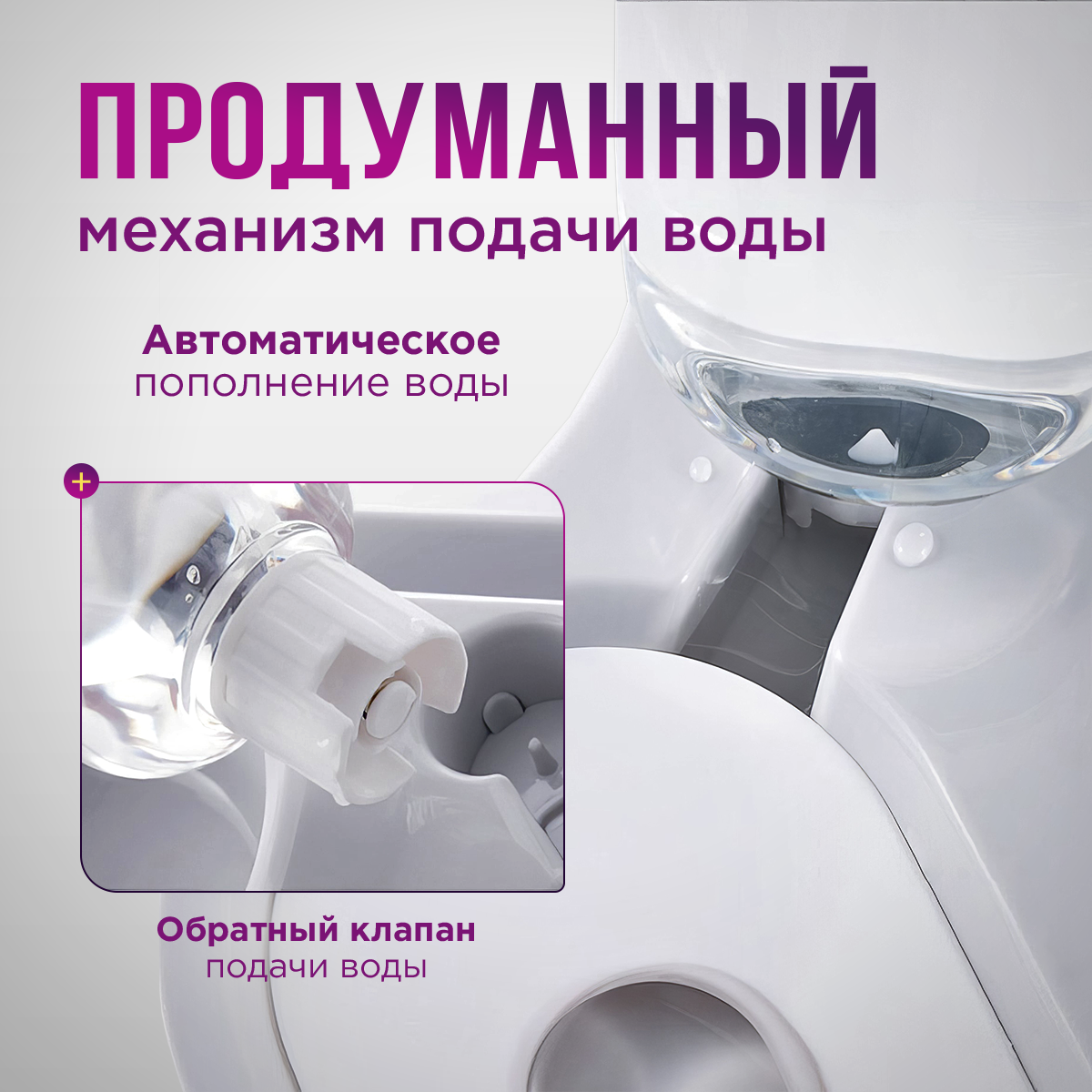 ПРОДУМАННЫЙ
механизм подачи воды

Автоматическое
пополнение воды

+

Обратный клапан
подачи воды