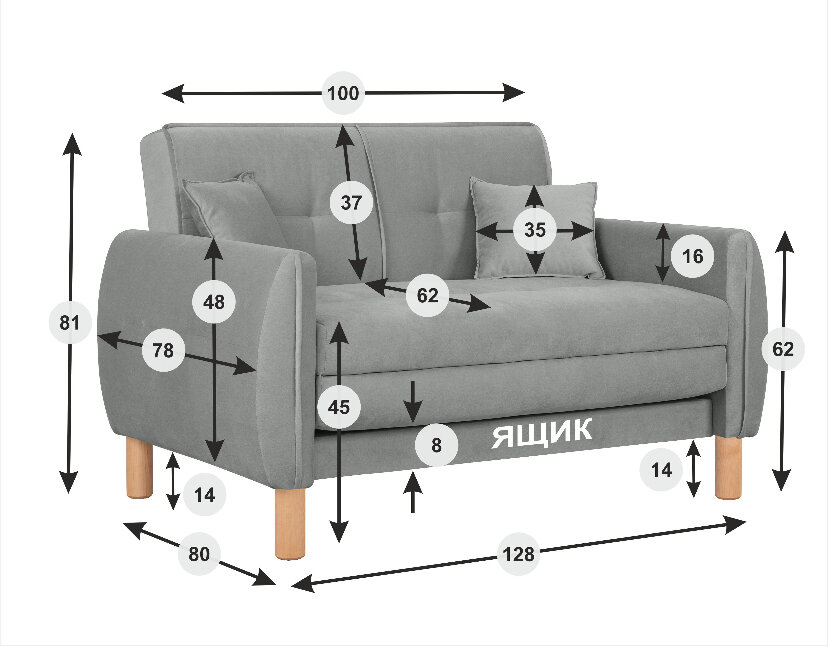 100

37

35

16

81

48

62

78

62

45

8

ЯЩИК

14

14

80

128