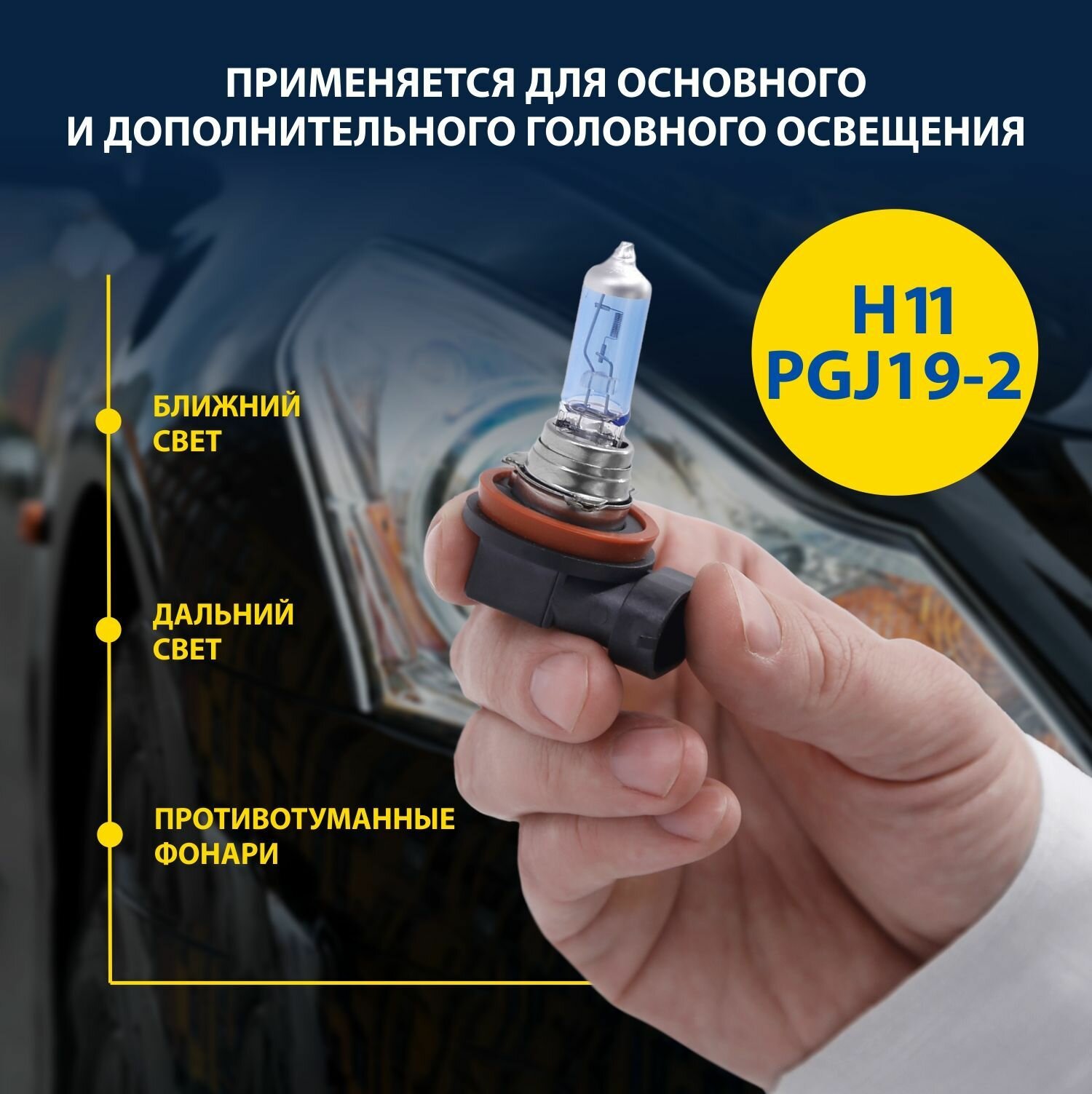 ПРИМЕНЯЕТСЯ ДЛЯ ОСНОВНОГО И ДОПОЛНИТЕЛЬНОГО ГОЛОВНОГО ОСВЕЩЕНИЯ

H11
PGJ19-2

БЛИЖНИЙ СВЕТ

ДАЛЬНИЙ СВЕТ

ПРОТИВОТУМАННЫЕ ФОНАРИ