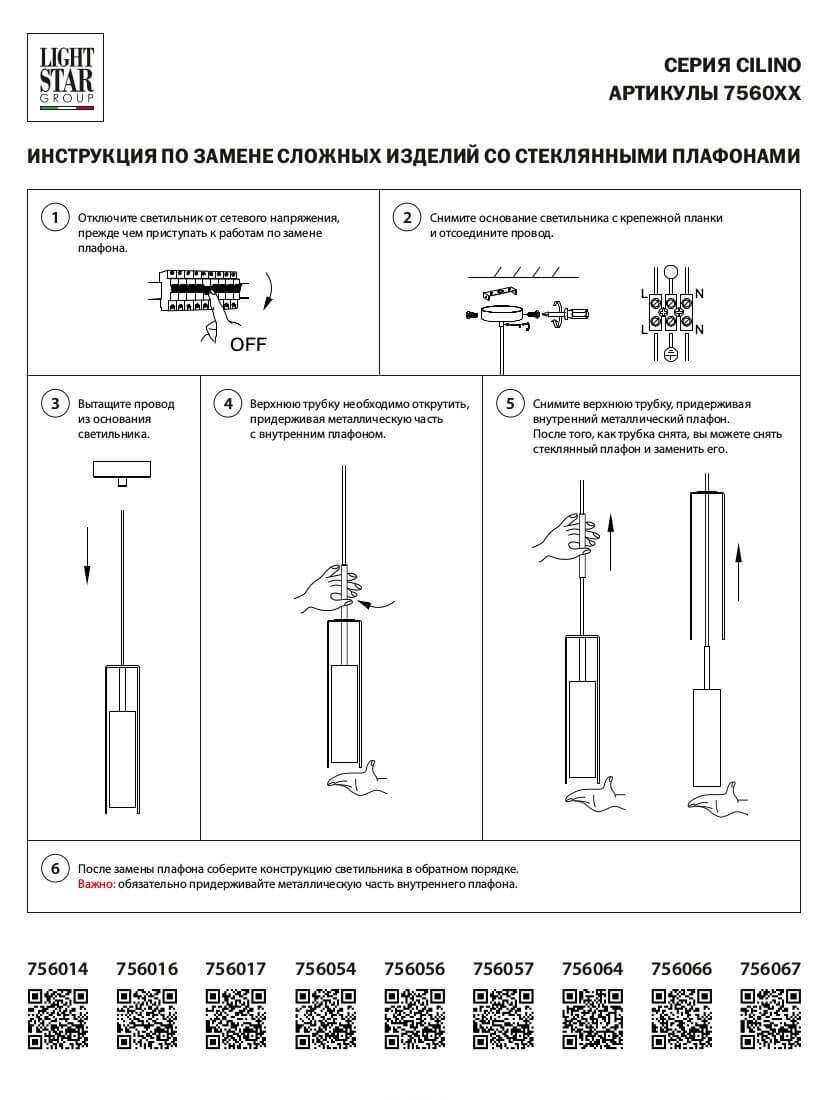 LIGHT STAR GROUP

СЕРИЯ CILINO
АРТИКУЛЫ 7560XX

ИНСТРУКЦИЯ ПО ЗАМЕНЕ СЛОЖНЫХ ИЗДЕЛИЙ СО СТЕКЛЯННЫМИ ПЛАФОНАМИ

1 Отключите светильник от сетевого напряжения, прежде чем приступать к работам по замене плафона.

OFF

2 Снимите основание светильника с крепежной планки и отсоедините провод.

L N
L N

3 Вытащите провод из основания светильника.

4 Верхнюю трубку необходимо открутить, придерживая металлическую часть с внутренним плафоном.

5 Снимите верхнюю трубку, придерживая внутренний металлический плафон. После того, как трубка снята, вы можете снять стеклянный плафон и заменить его.

6 После замены плафона соберите конструкцию светильника в обратном порядке.
Важно: обязательно придерживайте металлическую часть внутреннего плафона.

756014 756016 756017 756054 756056 756057 756064 756066 756067