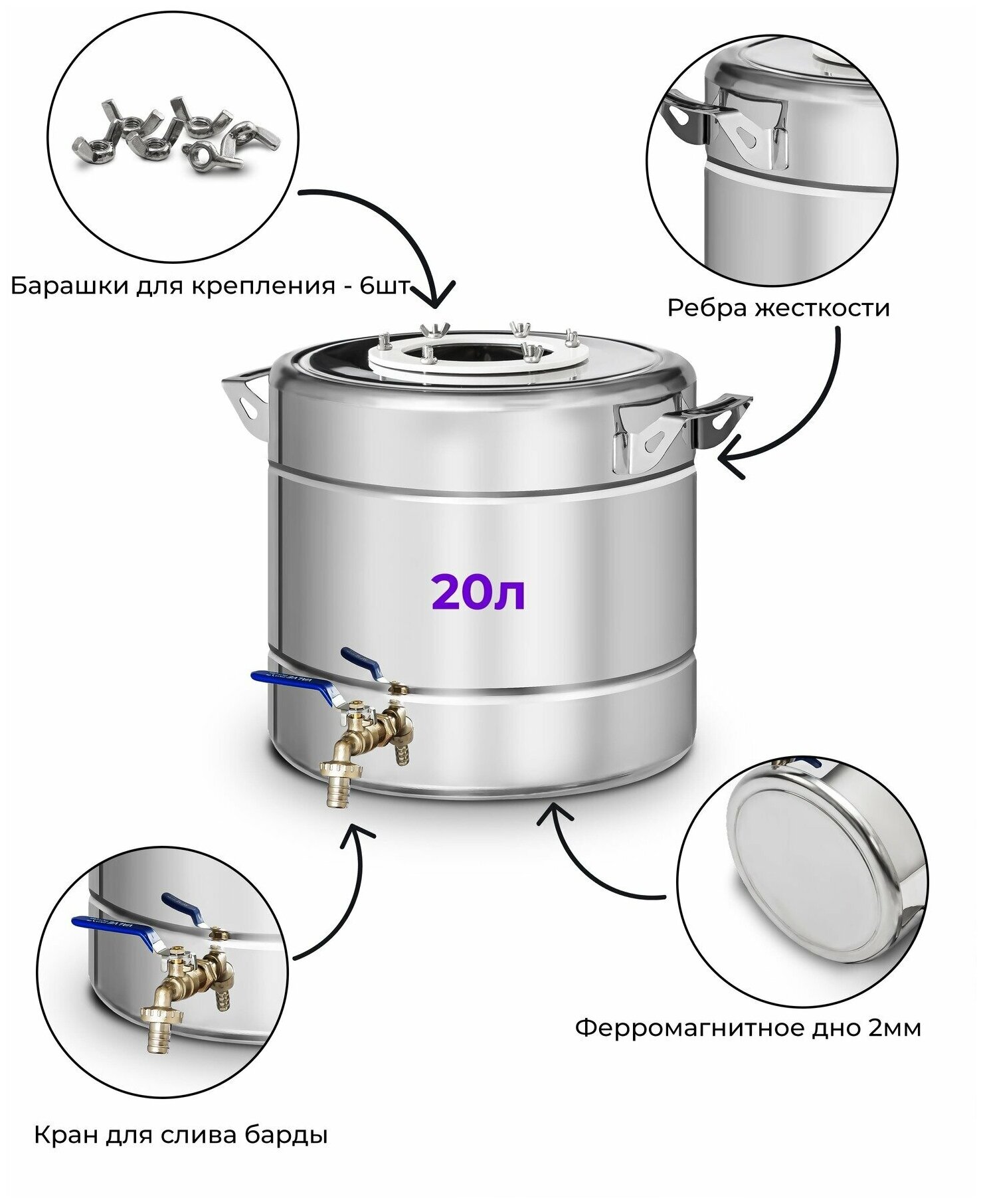 Барашки для крепления - 6шт

Ребра жесткости

20л

Ферромагнитное дно 2мм

Кран для слива барды