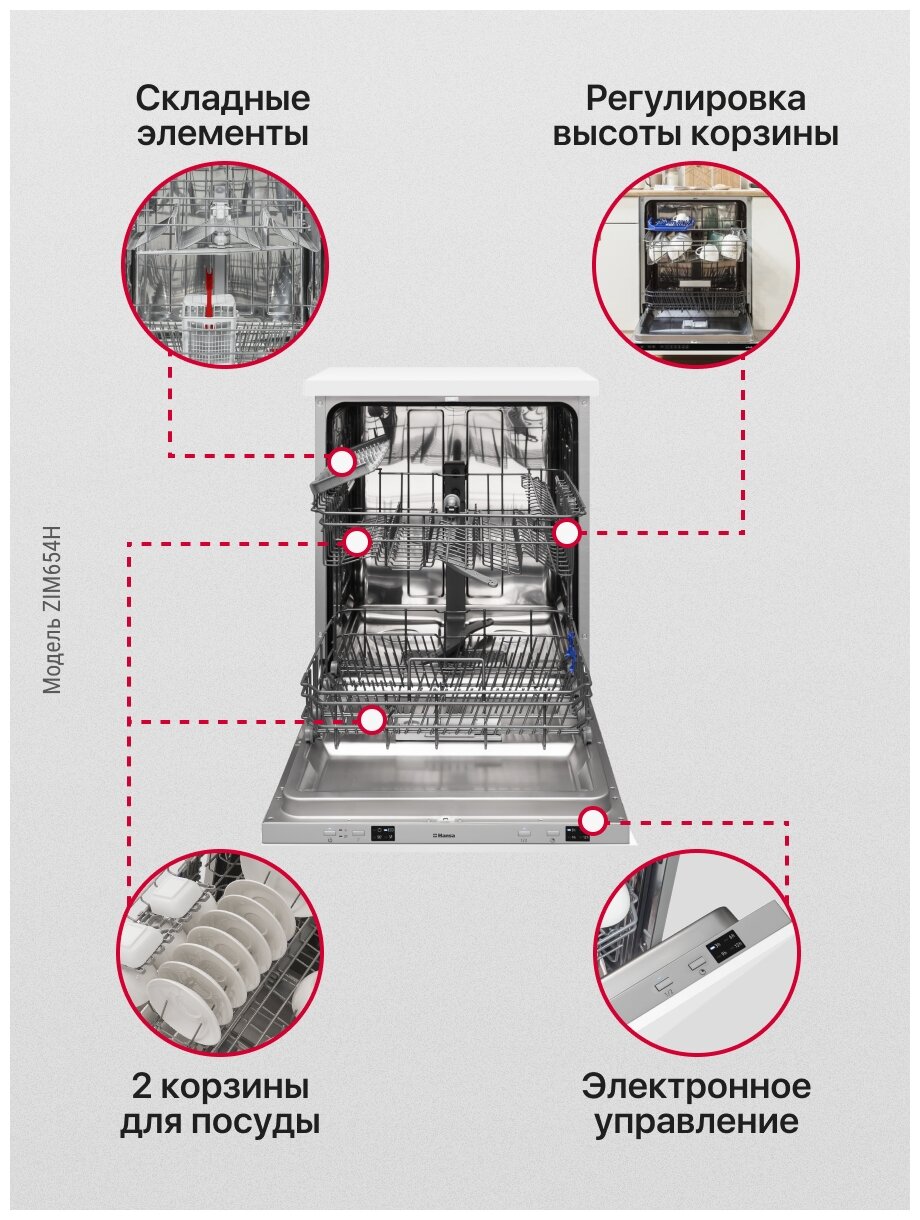 Складные элементы

Регулировка высоты корзины

Модель ZIM654H

Hansa

2 корзины для посуды

Электронное управление