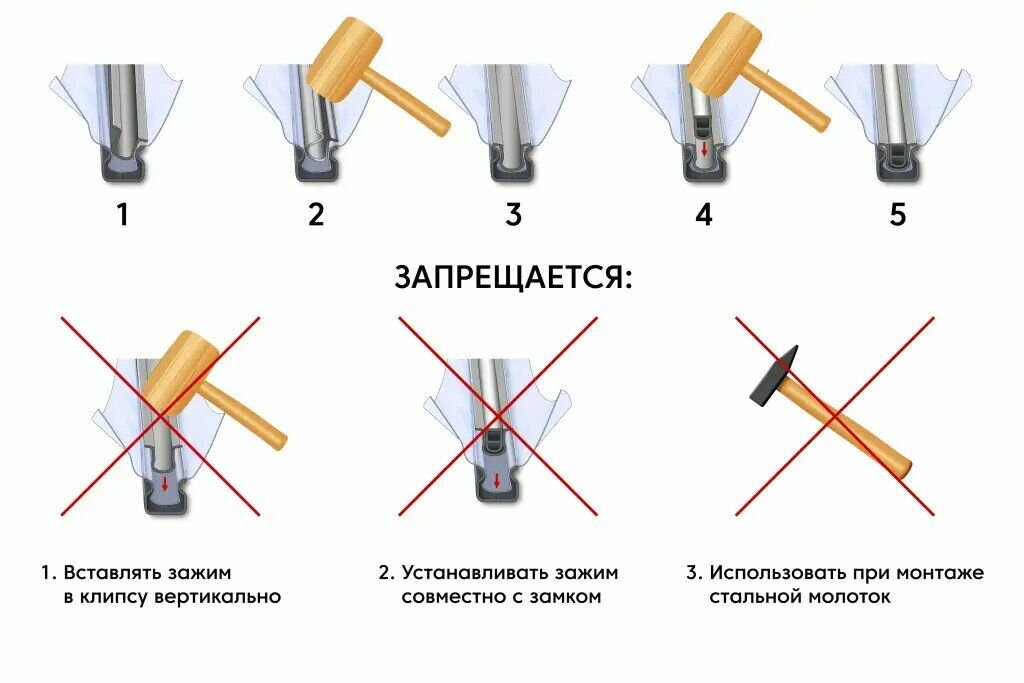 1 2 3 4 5

ЗАПРЕЩАЕТСЯ:

1. Вставлять зажим в клипсу вертикально

2. Устанавливать зажим совместно с замком

3. Использовать при монтаже стальной молоток