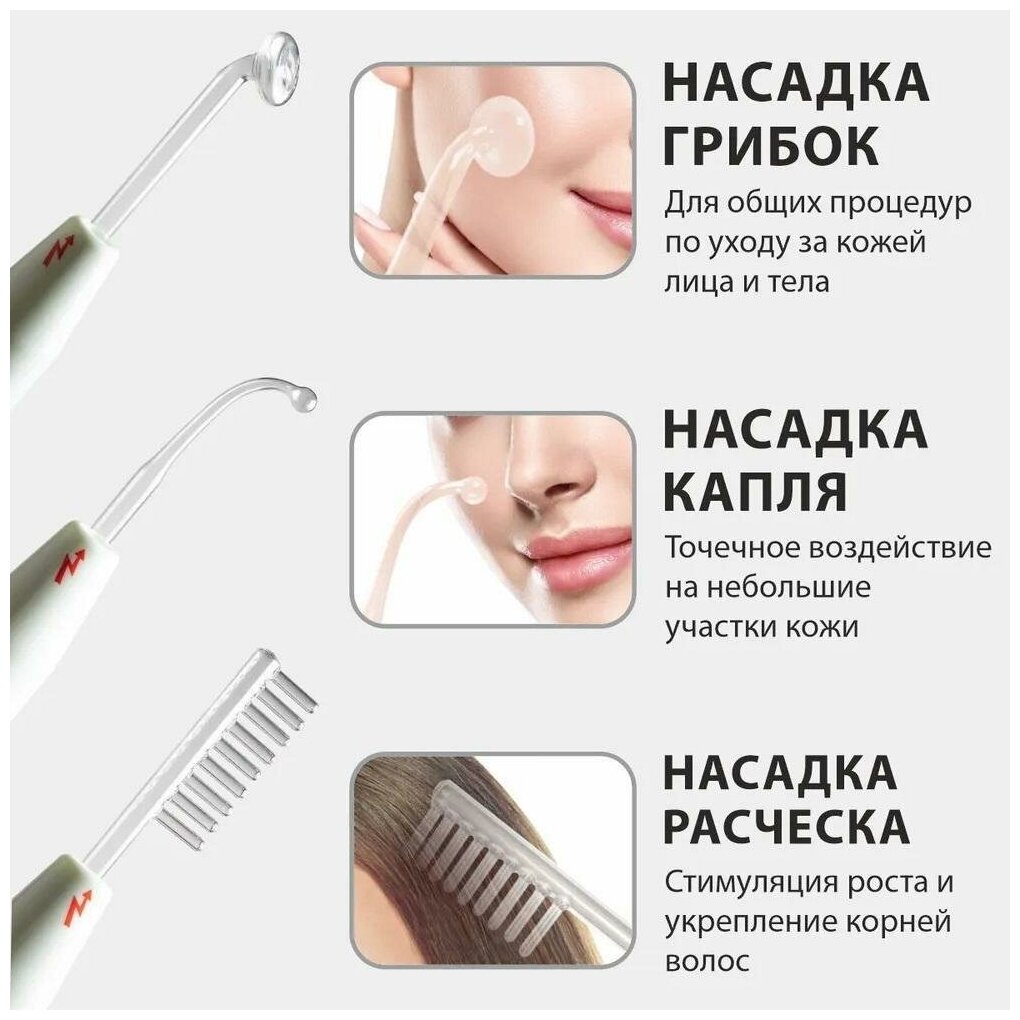 НАСАДКА ГРИБОК

Для общих процедур по уходу за кожей лица и тела

НАСАДКА КАПЛЯ

Точечное воздействие на небольшие участки кожи

НАСАДКА РАСЧЕСКА

Стимуляция роста и укрепление корней волос