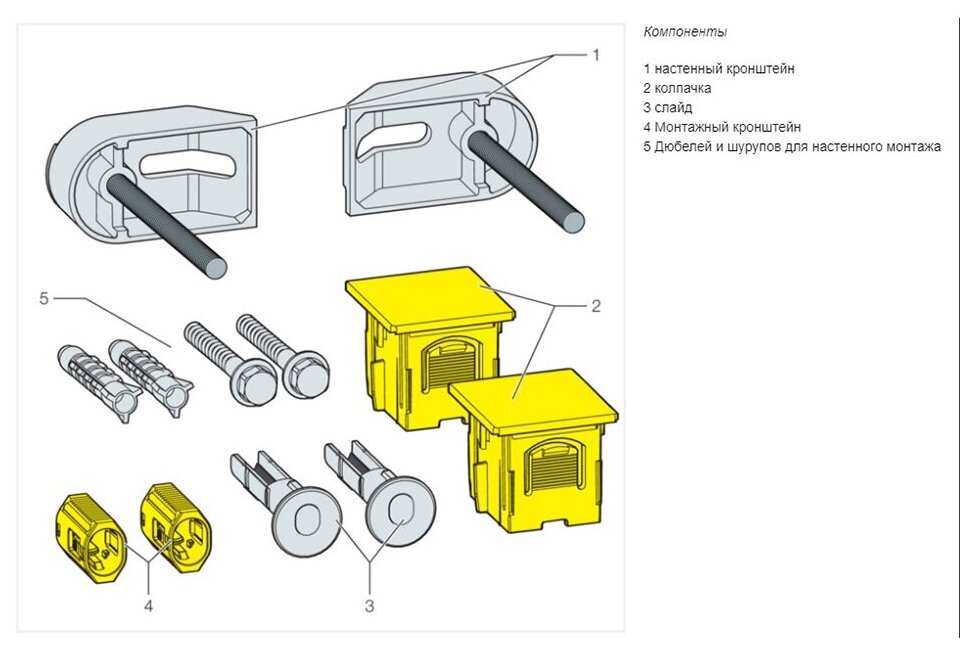 1

5

2

4

3

Компоненты

1 настенный кронштейн
2 колпачка
3 слайд
4 Монтажный кронштейн
5 Дюбелей и шурупов для настенного монтажа