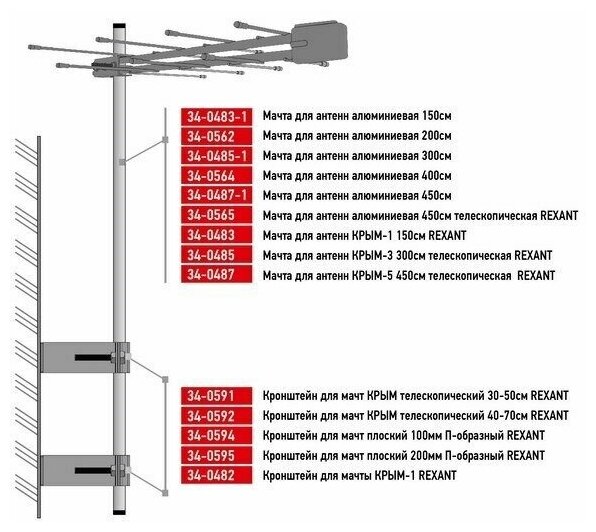 34-0483-1 Мачта для антенн алюминиевая 150см
34-0562 Мачта для антенн алюминиевая 200см
34-0485-1 Мачта для антенн алюминиевая 300см
34-0564 Мачта для антенн алюминиевая 400см
34-0487-1 Мачта для антенн алюминиевая 450см
34-0565 Мачта для антенн алюминиевая 450см телескопическая REXANT
34-0483 Мачта для антенн КРЫМ-1 150см REXANT
34-0485 Мачта для антенн КРЫМ-3 300см телескопическая REXANT
34-0487 Мачта для антенн КРЫМ-5 450см телескопическая REXANT

34-0591 Кронштейн для мачт КРЫМ телескопический 30-50см REXANT
34-0592 Кронштейн для мачт КРЫМ телескопический 40-70см REXANT
34-0594 Кронштейн для мачт плоский 100мм П-образный REXANT
34-0595 Кронштейн для мачт плоский 200мм П-образный REXANT
34-0482 Кронштейн для мачты КРЫМ-1 REXANT