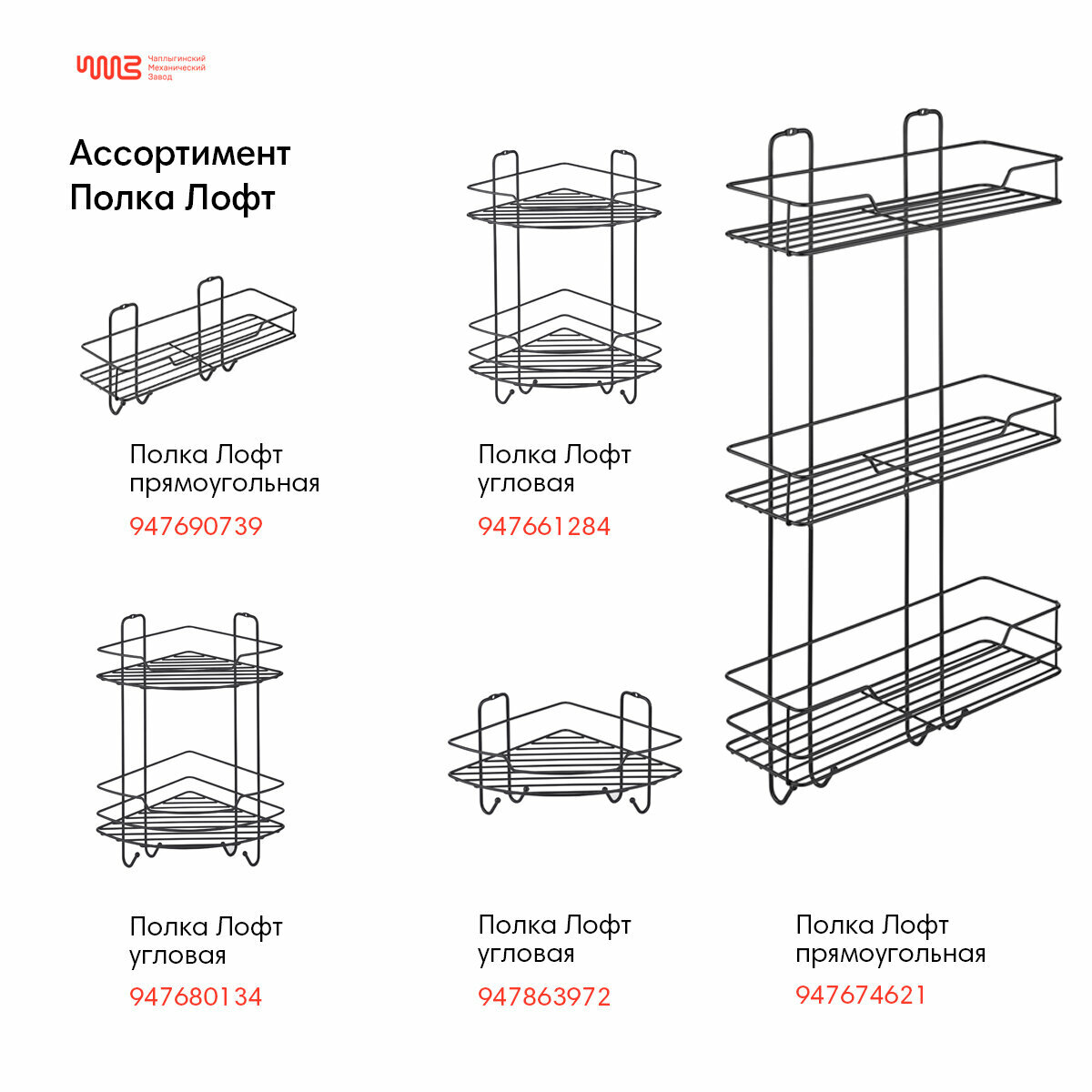 Чаплыгинский Механический Завод

Ассортимент
Полка Лофт

Полка Лофт прямоугольная
947690739

Полка Лофт угловая
947661284

Полка Лофт угловая
947680134

Полка Лофт угловая
947863972

Полка Лофт прямоугольная
947674621