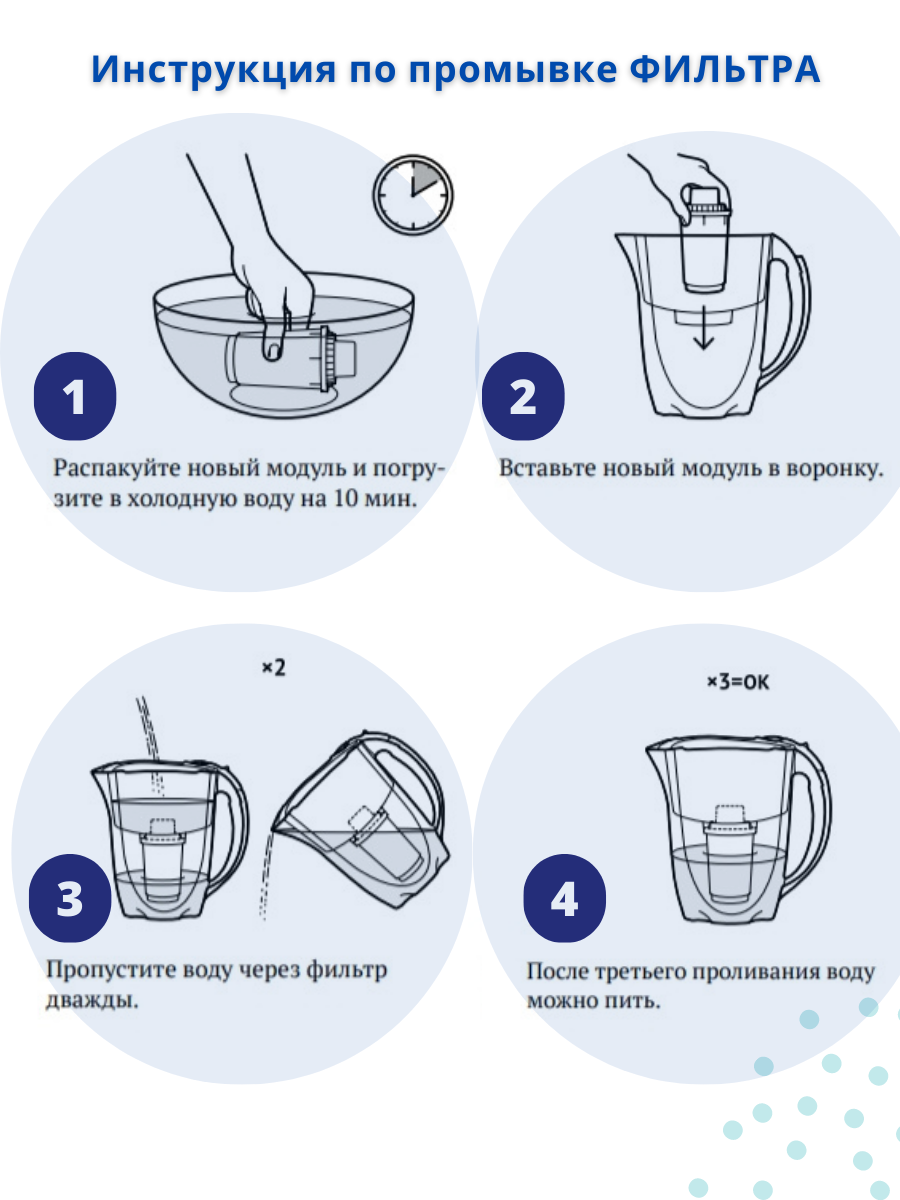 Инструкция по промывке ФИЛЬТРА

1

Распакуйте новый модуль и погрузите в холодную воду на 10 мин.

2

Вставьте новый модуль в воронку.

×2

3

Пропустите воду через фильтр дважды.

×3=OK

4

После третьего проливания воду можно пить.