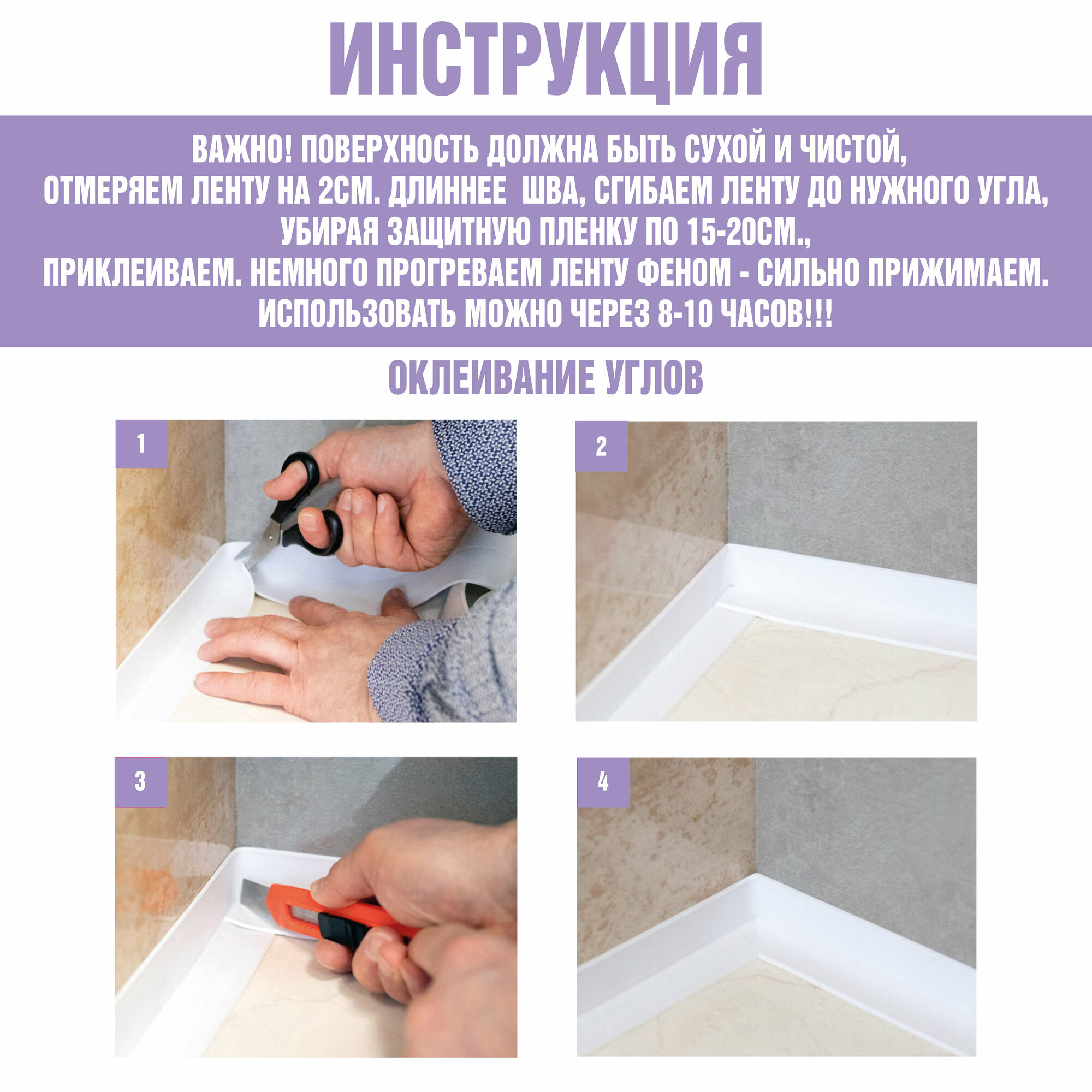 ИНСТРУКЦИЯ

ВАЖНО! ПОВЕРХНОСТЬ ДОЛЖНА БЫТЬ СУХОЙ И ЧИСТОЙ,
ОТМЕРЯЕМ ЛЕНТУ НА 2СМ. ДЛИННЕЕ ШВА, СГИБАЕМ ЛЕНТУ ДО НУЖНОГО УГЛА,
УБИРАЯ ЗАЩИТНУЮ ПЛЕНКУ ПО 15-20СМ.,
ПРИКЛЕИВАЕМ. НЕМНОГО ПРОГРЕВАЕМ ЛЕНТУ ФЕНОМ - СИЛЬНО ПРИЖИМАЕМ.
ИСПОЛЬЗОВАТЬ МОЖНО ЧЕРЕЗ 8-10 ЧАСОВ!!!

ОКЛЕИВАНИЕ УГЛОВ

1

2

3

4