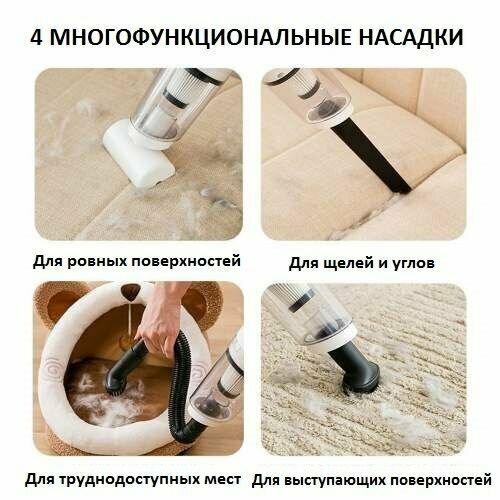 4 МНОГОФУНКЦИОНАЛЬНЫЕ НАСАДКИ

Для ровных поверхностей

Для щелей и углов

Для труднодоступных мест

Для выступающих поверхностей