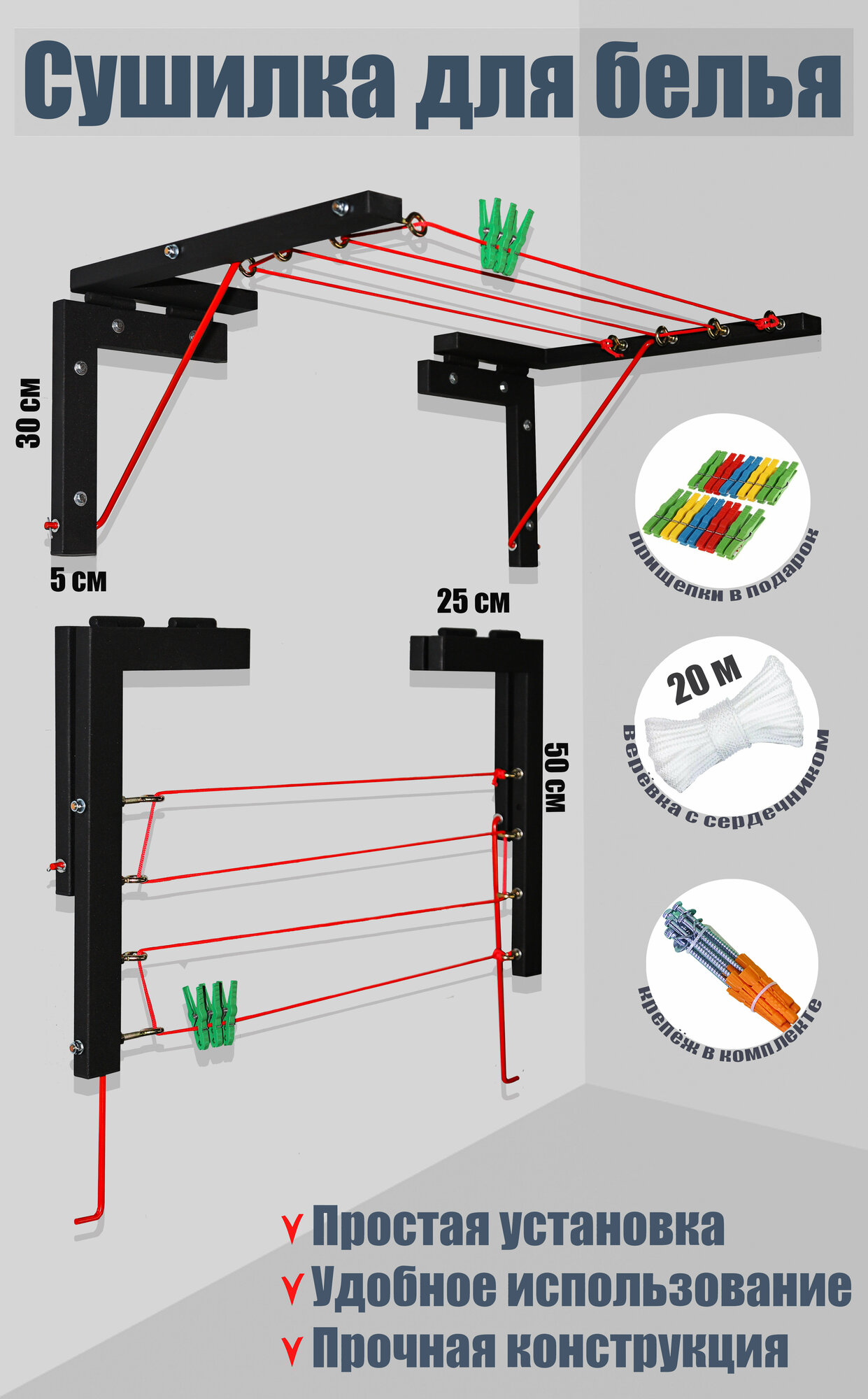 Сушилка для белья

30 см

5 см

25 см

50 см

прищепки в подарок

20 м

верёвка с сердечником

крепёж в комплекте

Простая установка
Удобное использование
Прочная конструкция