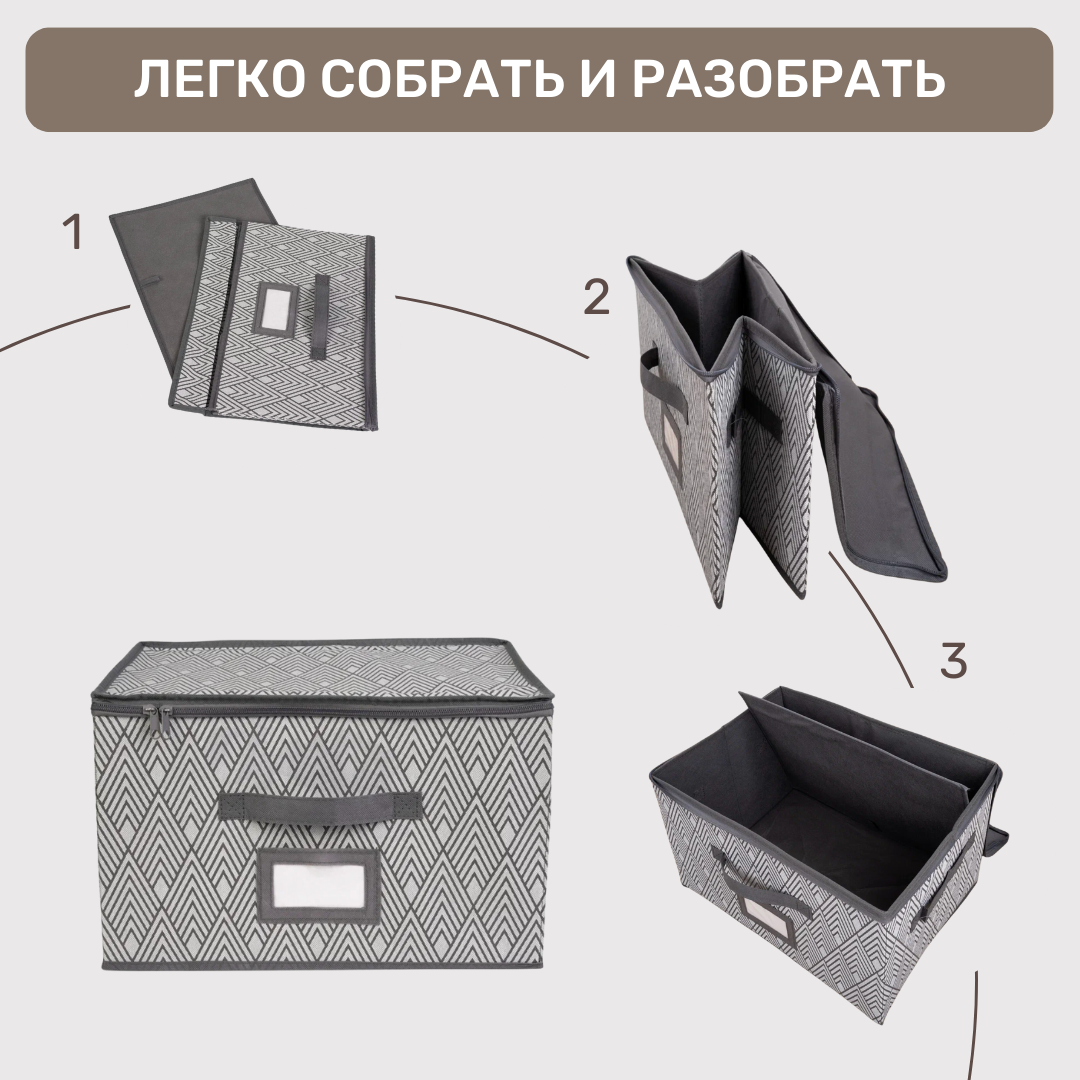 ЛЕГКО СОБРАТЬ И РАЗОБРАТЬ

1

2

3