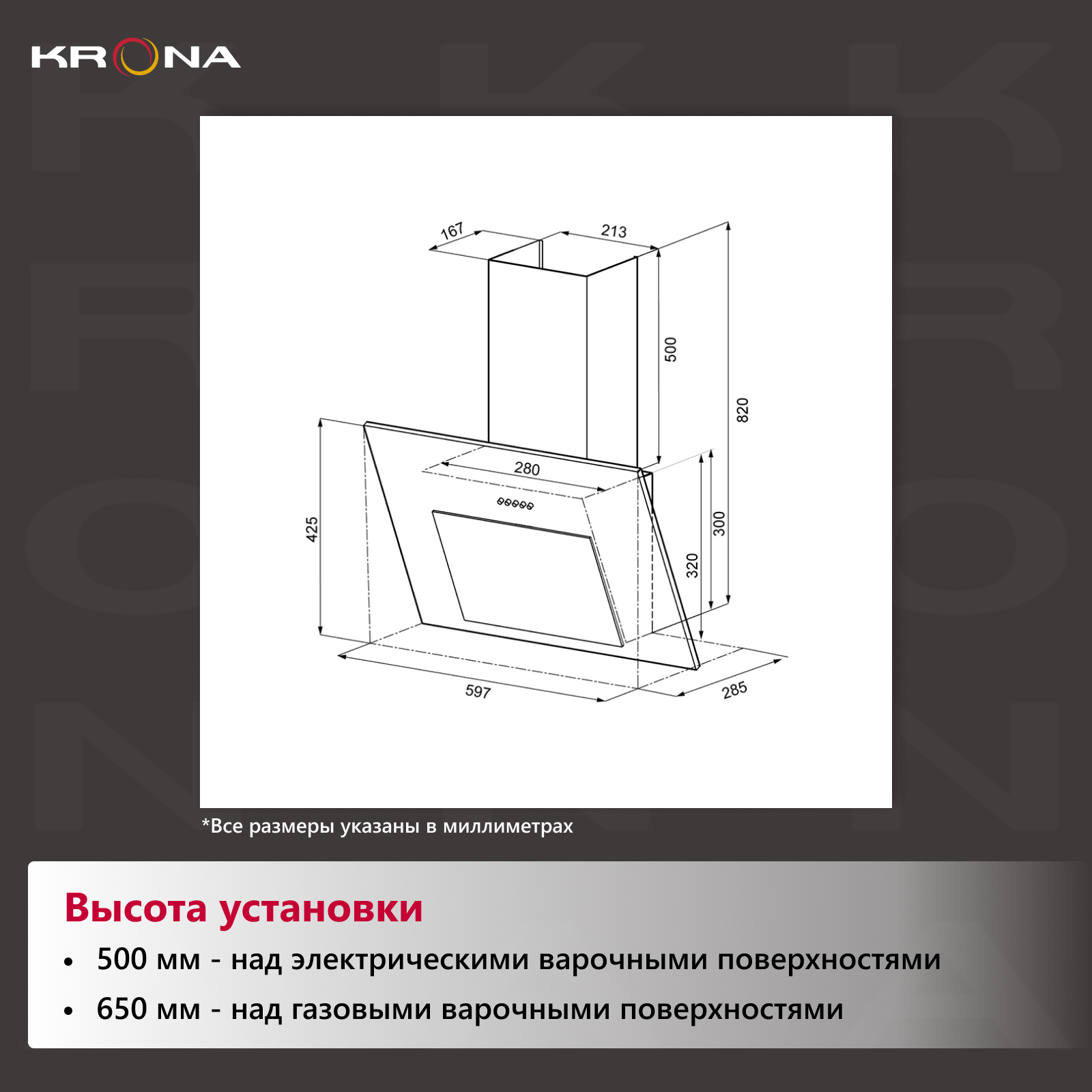 KRONA

167
213
500
820
280
425
300
320
597
285

*Все размеры указаны в миллиметрах

Высота установки

• 500 мм - над электрическими варочными поверхностями
• 650 мм - над газовыми варочными поверхностями