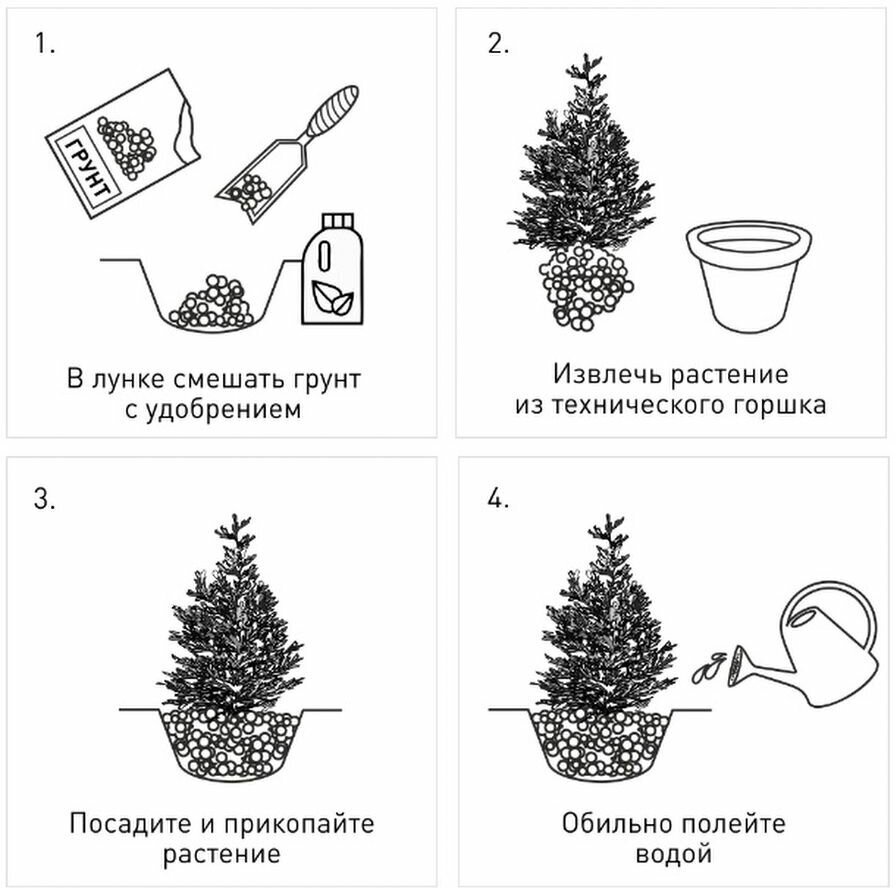 1.

ГРУНТ

В лунке смешать грунт с удобрением

2.

Извлечь растение из технического горшка

3.

Посадите и прикопайте растение

4.

Обильно полейте водой