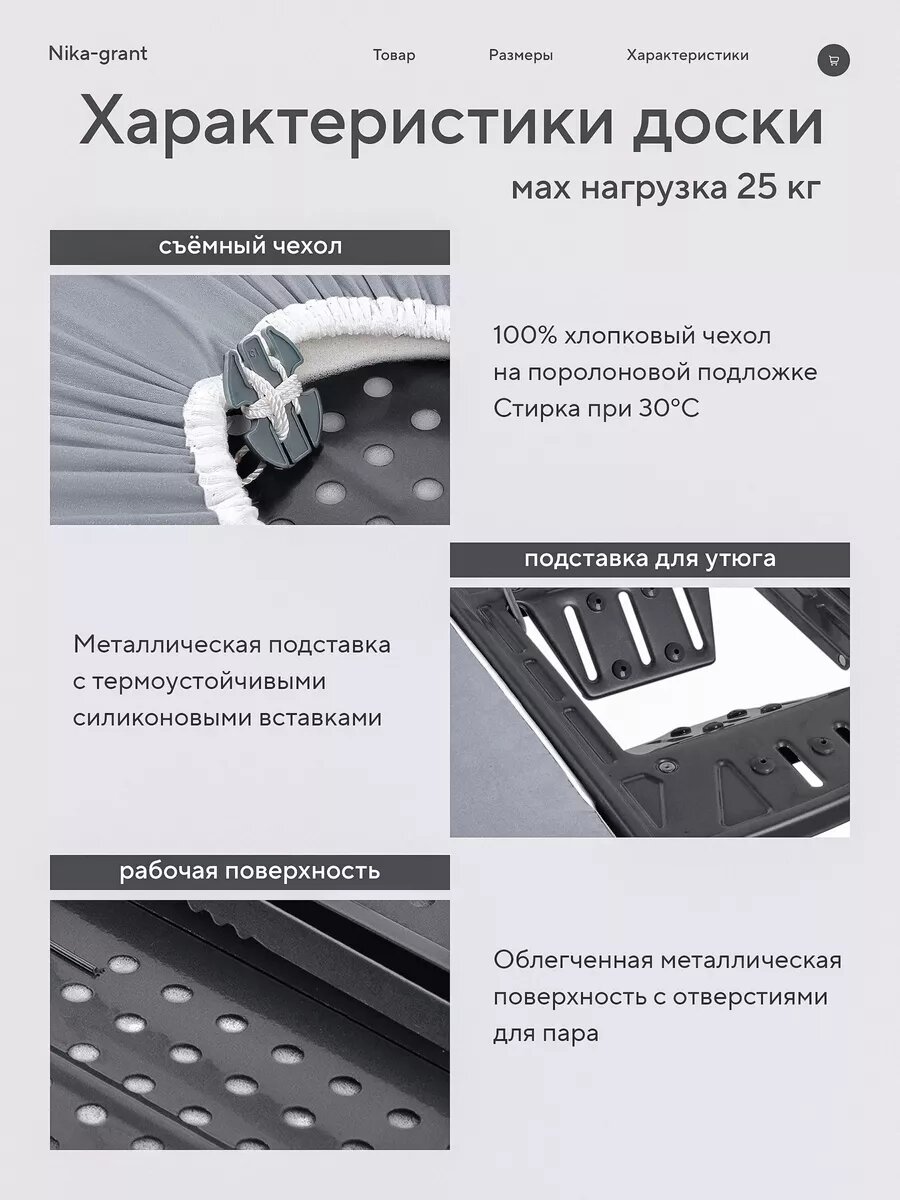 Nika-grant

Товар

Размеры

Характеристики

Характеристики доски

мах нагрузка 25 кг

съёмный чехол

100% хлопковый чехол на поролоновой подложке Стирка при 30°С

подставка для утюга

Металлическая подставка с термоустойчивыми силиконовыми вставками

рабочая поверхность

Облегченная металлическая поверхность с отверстиями для пара