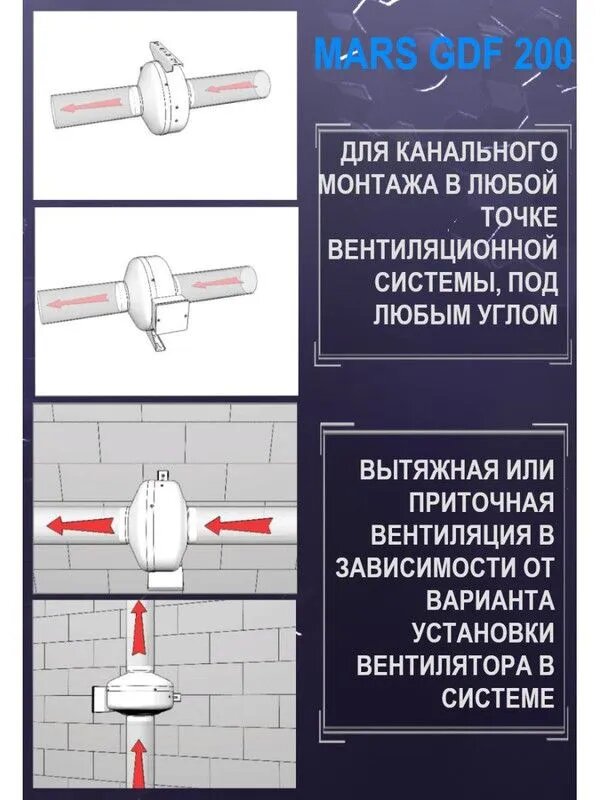 MARS GDF 200

ДЛЯ КАНАЛЬНОГО МОНТАЖА В ЛЮБОЙ ТОЧКЕ ВЕНТИЛЯЦИОННОЙ СИСТЕМЫ, ПОД ЛЮБЫМ УГЛОМ

ВЫТЯЖНАЯ ИЛИ ПРИТОЧНАЯ ВЕНТИЛЯЦИЯ В ЗАВИСИМОСТИ ОТ ВАРИАНТА УСТАНОВКИ ВЕНТИЛЯТОРА В СИСТЕМЕ