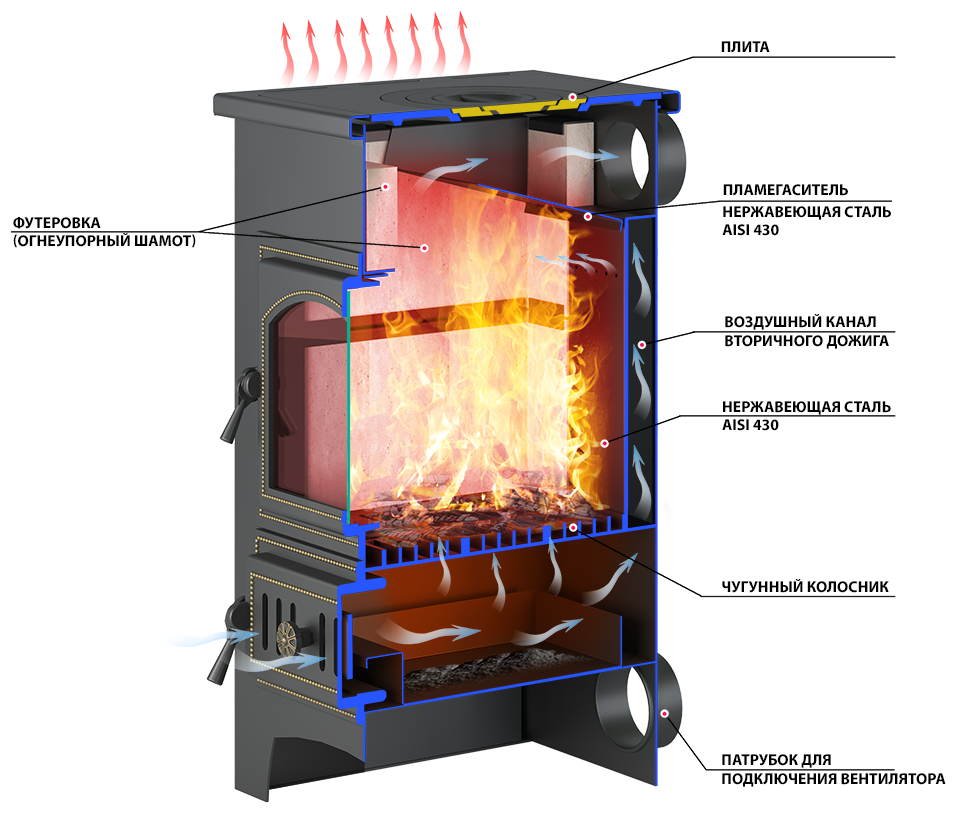 ПЛИТА

ФУТЕРОВКА
(ОГНЕУПОРНЫЙ ШАМОТ)

ПЛАМЕГАСИТЕЛЬ
НЕРЖАВЕЮЩАЯ СТАЛЬ
AISI 430

ВОЗДУШНЫЙ КАНАЛ
ВТОРИЧНОГО ДОЖИГА

НЕРЖАВЕЮЩАЯ СТАЛЬ
AISI 430

ЧУГУННЫЙ КОЛОСНИК

ПАТРУБОК ДЛЯ
ПОДКЛЮЧЕНИЯ ВЕНТИЛЯТОРА