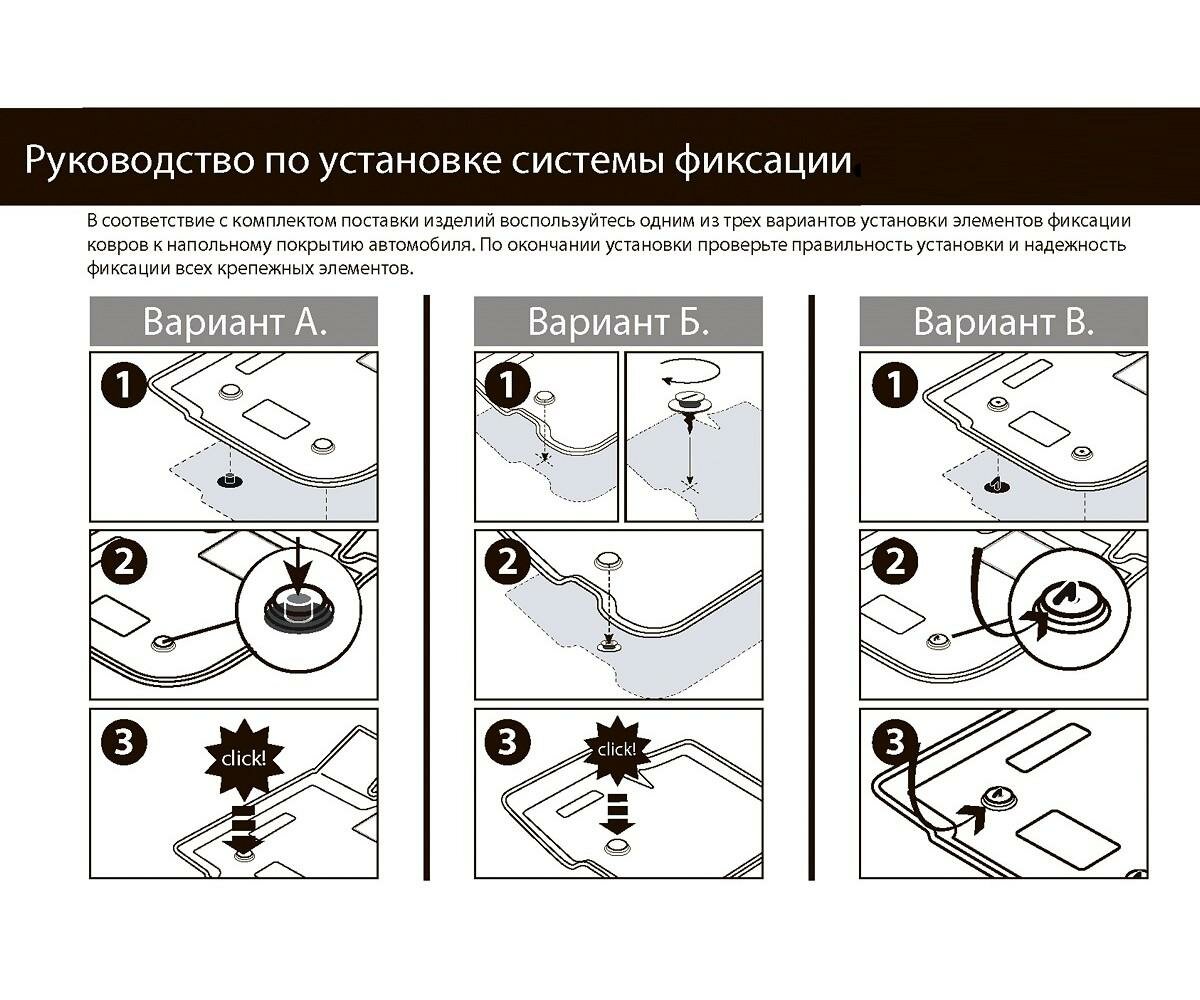 Руководство по установке системы фиксации

В соответствие с комплектом поставки изделий воспользуйтесь одним из трех вариантов установки элементов фиксации ковров к напольному покрытию автомобиля. По окончании установки проверьте правильность установки и надежность фиксации всех крепежных элементов.

Вариант А.

1

2

3

click!

Вариант Б.

1

2

3

click!

Вариант В.

1

2

3