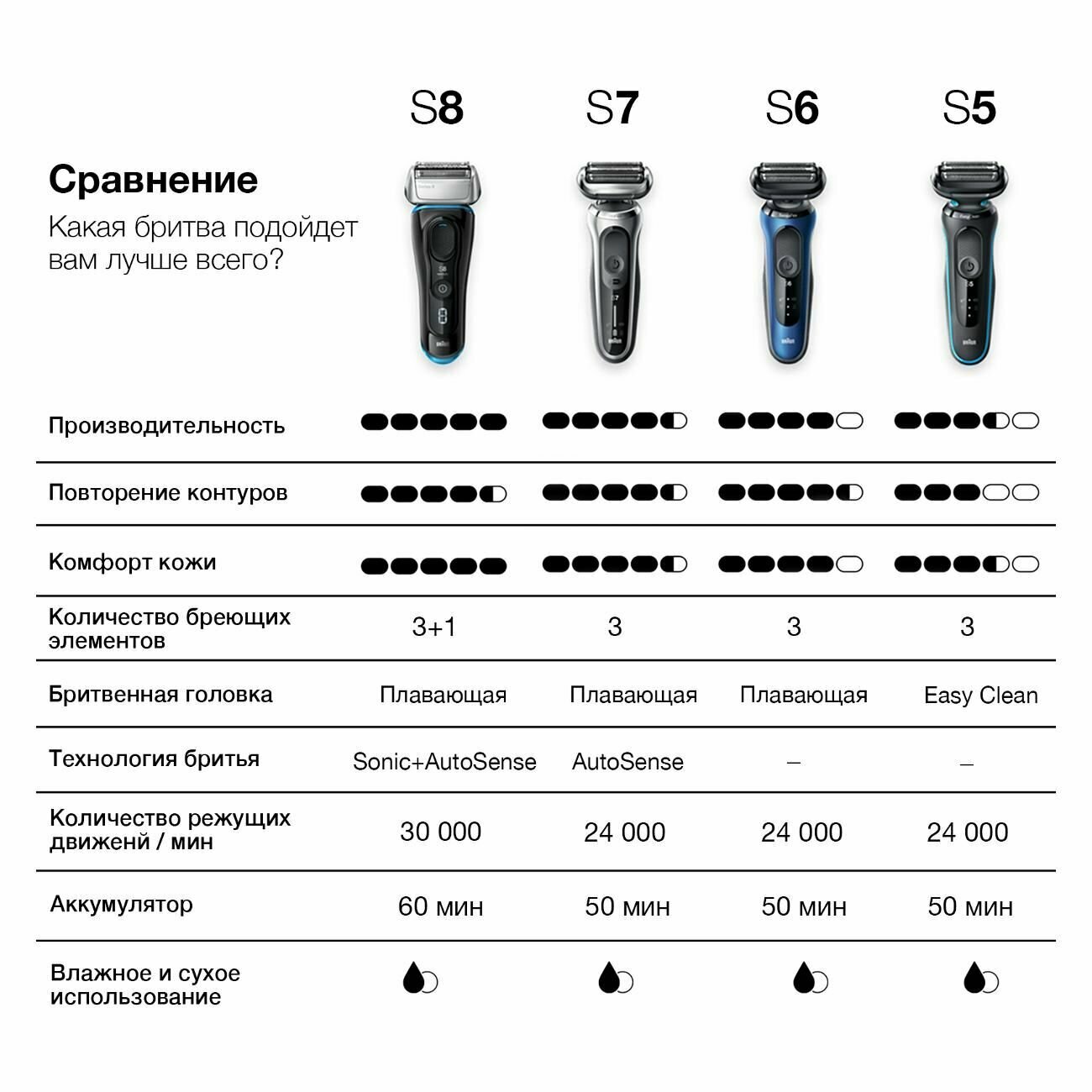 Сравнение

Какая бритва подойдет вам лучше всего?

| | S8 | S7 | S6 | S5 |
|---|---|---|---|---|
| Производительность | | | | |
| Повторение контуров | | | | |
| Комфорт кожи | | | | |
| Количество бреющих элементов | 3+1 | 3 | 3 | 3 |
| Бритвенная головка | Плавающая | Плавающая | Плавающая | Easy Clean |
| Технология бритья | Sonic+AutoSense | AutoSense | – | – |
| Количество режущих движений / мин | 30 000 | 24 000 | 24 000 | 24 000 |
| Аккумулятор | 60 мин | 50 мин | 50 мин | 50 мин |
| Влажное и сухое использование | | | | |