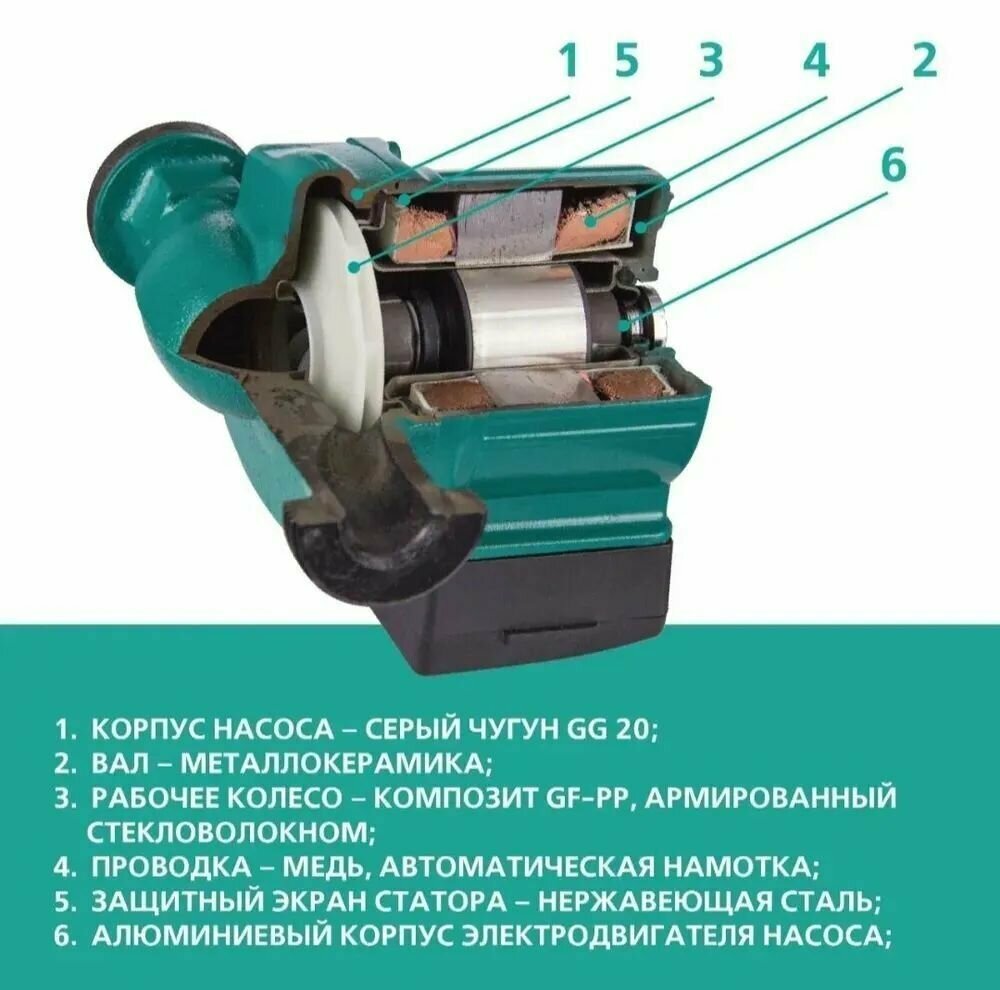 1 5 3 4 2

6

1. КОРПУС НАСОСА – СЕРЫЙ ЧУГУН GG 20;
2. ВАЛ – МЕТАЛЛОКЕРАМИКА;
3. РАБОЧЕЕ КОЛЕСО – КОМПОЗИТ GF-PP, АРМИРОВАННЫЙ СТЕКЛОВОЛОКНОМ;
4. ПРОВОДКА – МЕДЬ, АВТОМАТИЧЕСКАЯ НАМОТКА;
5. ЗАЩИТНЫЙ ЭКРАН СТАТОРА – НЕРЖАВЕЮЩАЯ СТАЛЬ;
6. АЛЮМИНИЕВЫЙ КОРПУС ЭЛЕКТРОДВИГАТЕЛЯ НАСОСА;