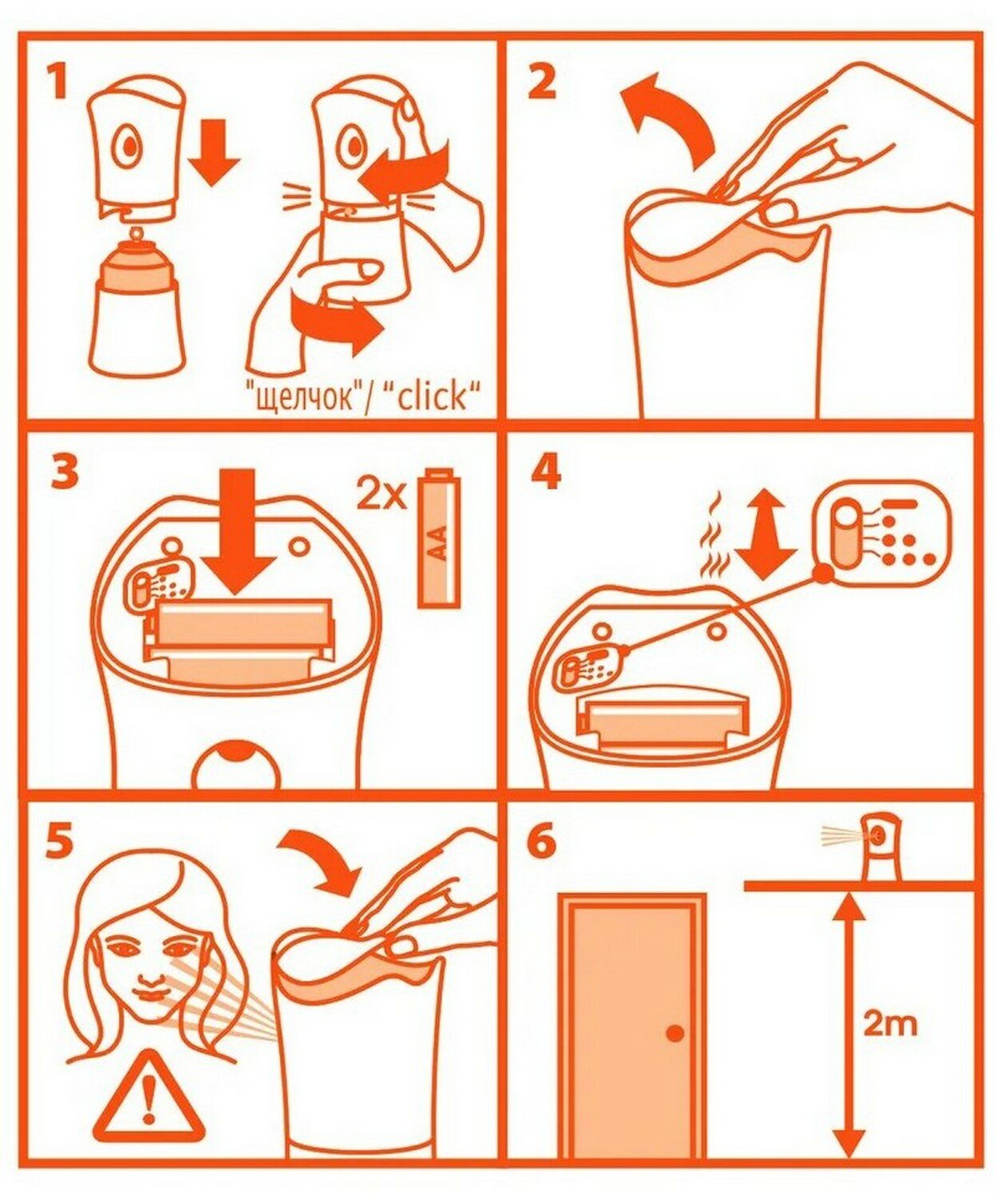 1

"щелчок"/ "click"

2

3

2x

AA

4

5

!

6

2m