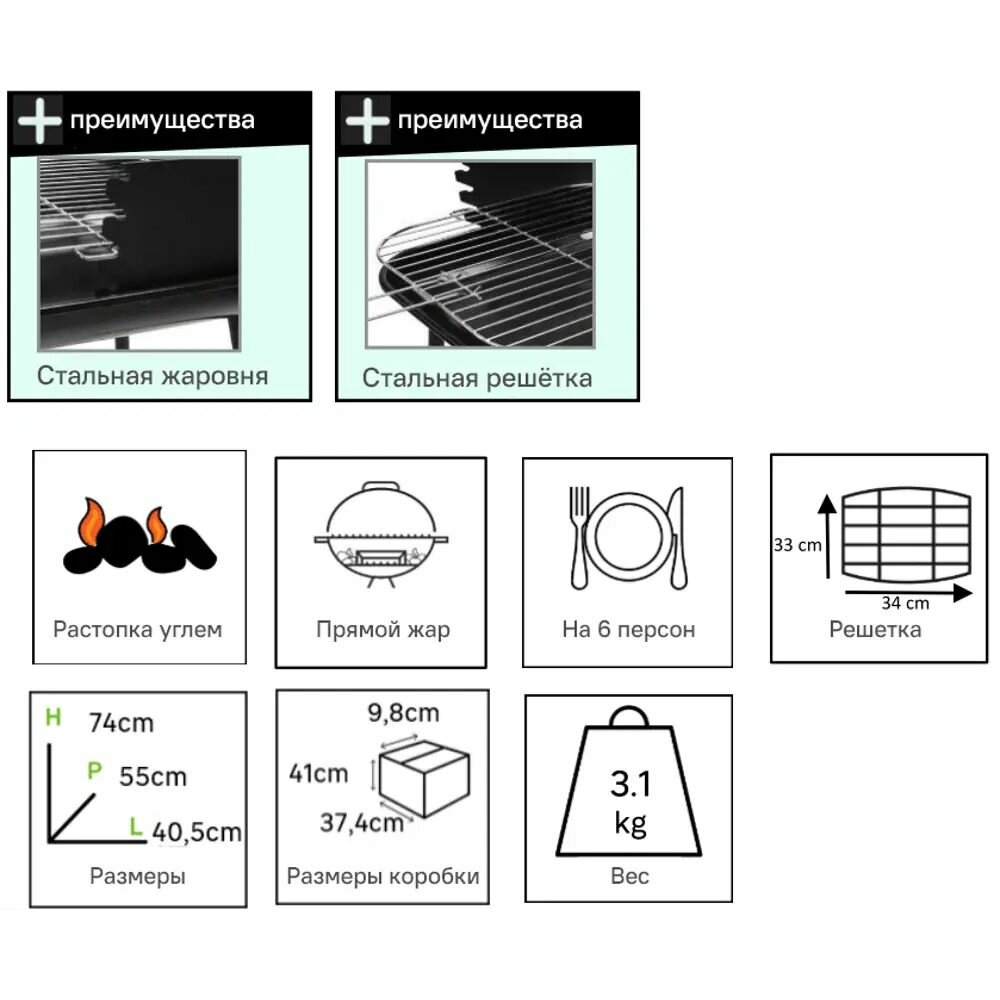 преимущества

Стальная жаровня

преимущества

Стальная решётка

Растопка углем

Прямой жар

На 6 персон

33 cm

34 cm

Решетка

H 74cm

P 55cm

L 40,5cm

Размеры

9,8cm

41cm

37,4cm

Размеры коробки

3.1 kg

Вес