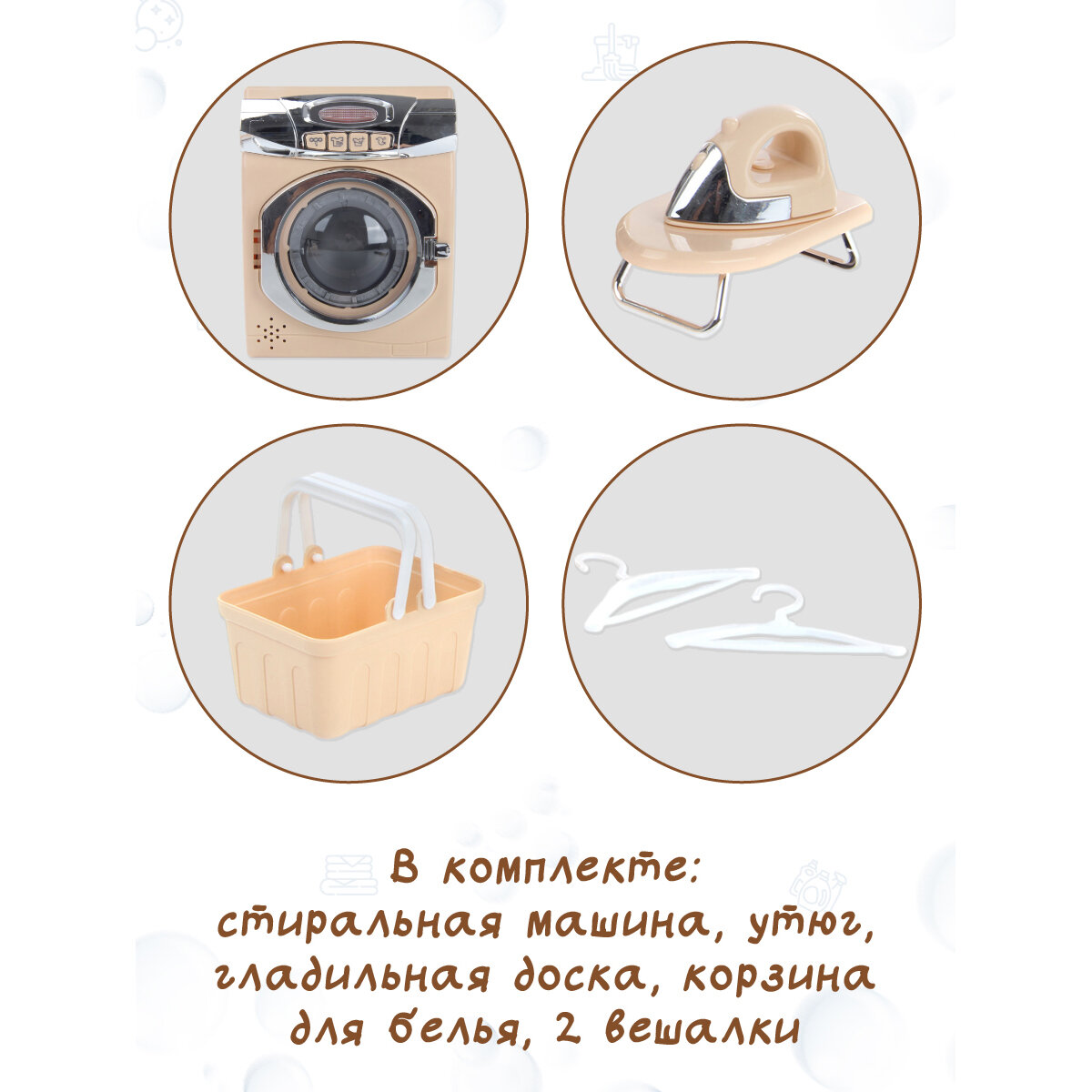 В комплекте:
стиральная машина, утюг, гладильная доска, корзина для белья, 2 вешалки