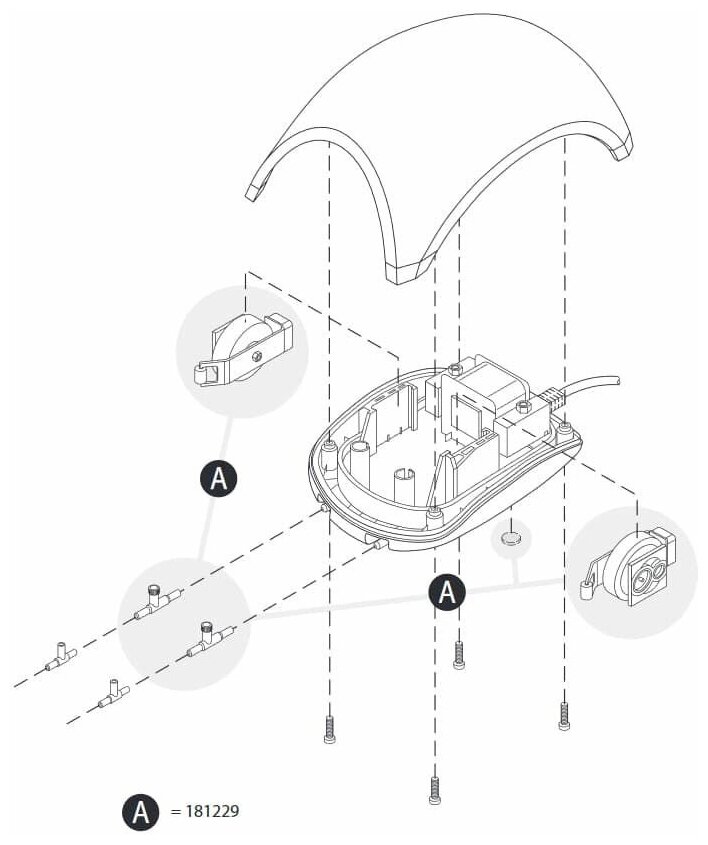 A

A

A = 181229