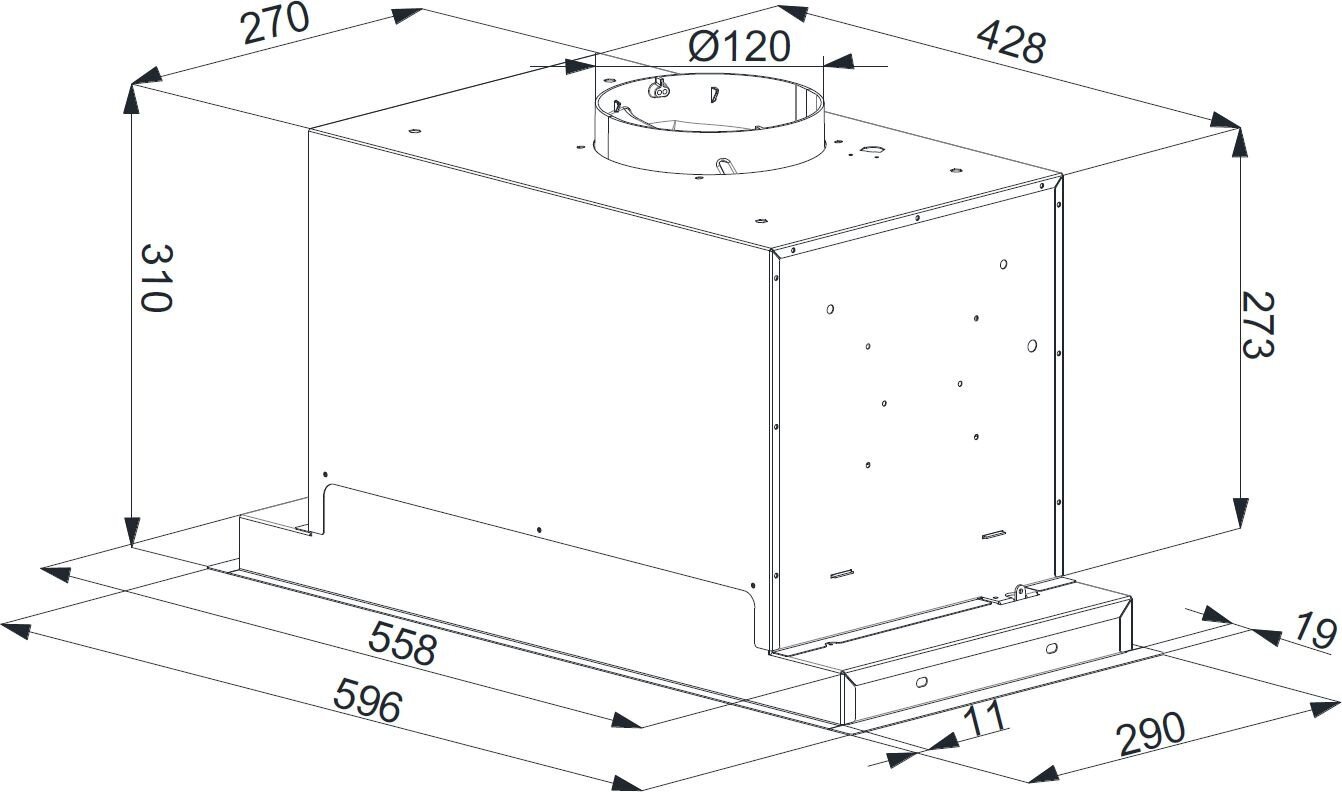 270
Ø120
428
310
273
558
596
19
11
290