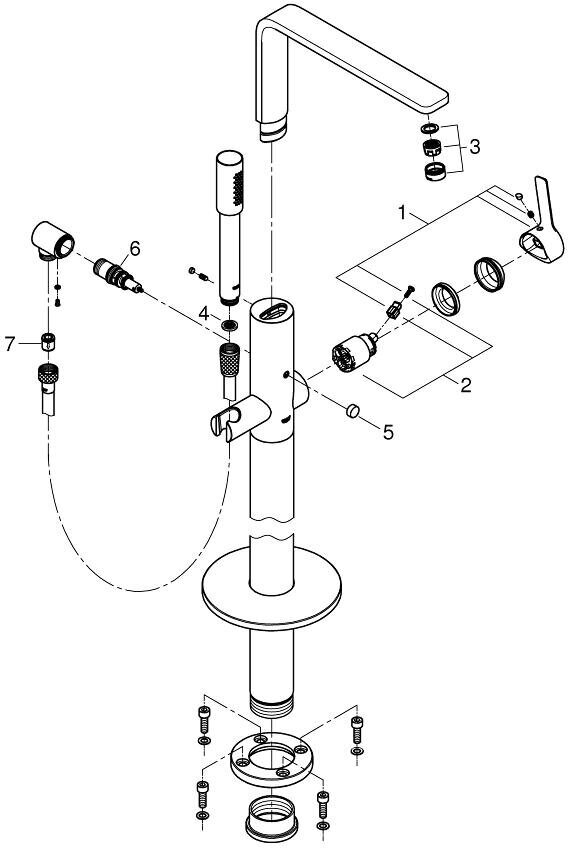 3
1
6
4
7
2
5