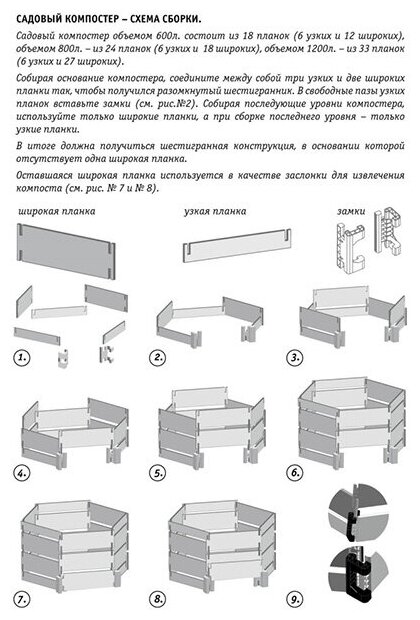 САДОВЫЙ КОМПОСТЕР – СХЕМА СБОРКИ.

Садовый компостер объемом 600л. состоит из 18 планок (6 узких и 12 широких), объемом 800л. – из 24 планок (6 узких и 18 широких), объемом 1200л. – из 33 планок (6 узких и 27 широких).

Собирая основание компостера, соедините между собой три узких и две широких планки так, чтобы получился разомкнутый шестигранник. В свободные пазы узких планок вставьте замки (см. рис.№2). Собирая последующие уровни компостера, используйте только широкие планки, а при сборке последнего уровня – только узкие планки.

В итоге должна получиться шестигранная конструкция, в основании которой отсутствует одна широкая планка.

Оставшаяся широкая планка используется в качестве заслонки для извлечения компоста (см. рис. № 7 и № 8).

широкая планка

узкая планка

замки

1.

2.

3.

4.

5.

6.

7.

8.

9.