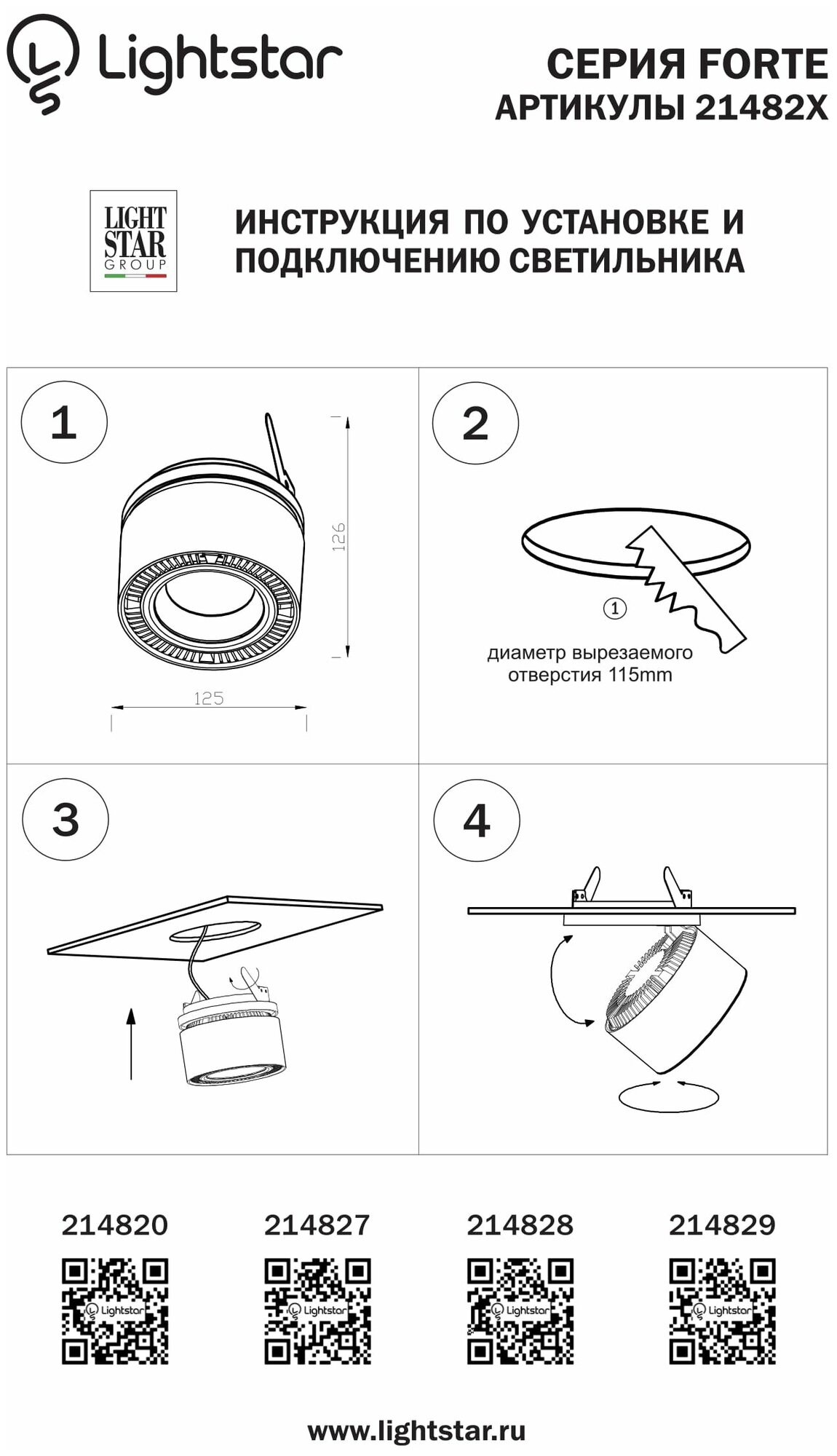 Lightstar

СЕРИЯ FORTE
АРТИКУЛЫ 21482X

LIGHT
STAR
GROUP

ИНСТРУКЦИЯ ПО УСТАНОВКЕ И ПОДКЛЮЧЕНИЮ СВЕТИЛЬНИКА

1

126

125

2

1

диаметр вырезаемого отверстия 115mm

3

4

214820

Lightstar

214827

Lightstar

214828

Lightstar

214829

Lightstar

www.lightstar.ru