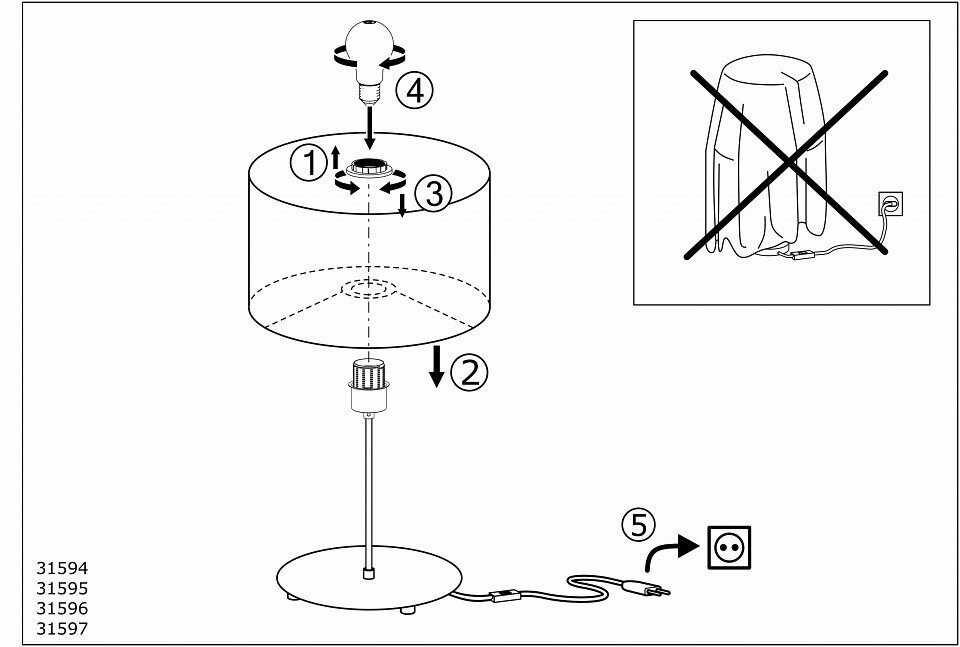 4

1

3

2

5

31594
31595
31596
31597