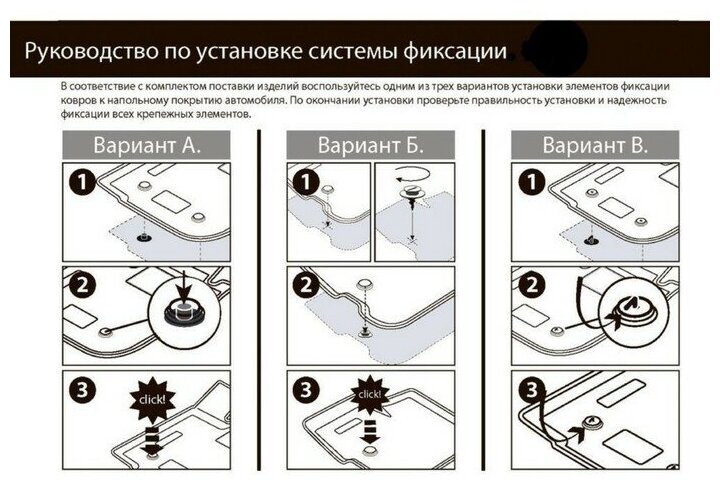 Руководство по установке системы фиксации

В соответствие с комплектом поставки изделий воспользуйтесь одним из трех вариантов установки элементов фиксации ковров к напольному покрытию автомобиля. По окончании установки проверьте правильность установки и надежность фиксации всех крепежных элементов.

Вариант А.

1

2

3

click!

Вариант Б.

1

2

3

click!

Вариант В.

1

2

3