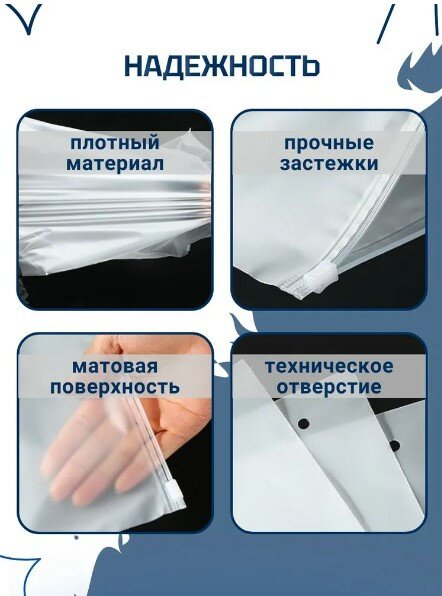 НАДЕЖНОСТЬ

плотный материал

прочные застежки

матовая поверхность

техническое отверстие