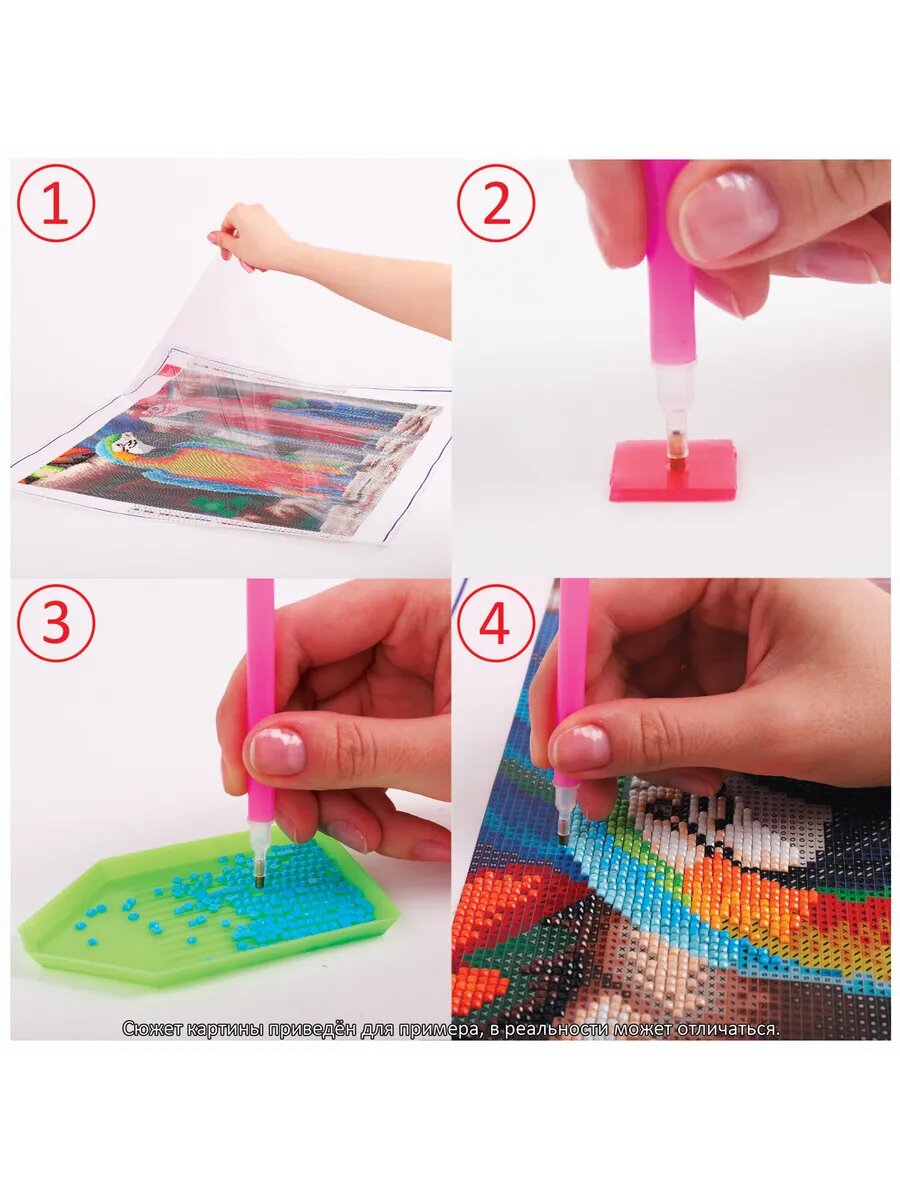 1

2

3

4

Сюжет картины приведён для примера, в реальности может отличаться.