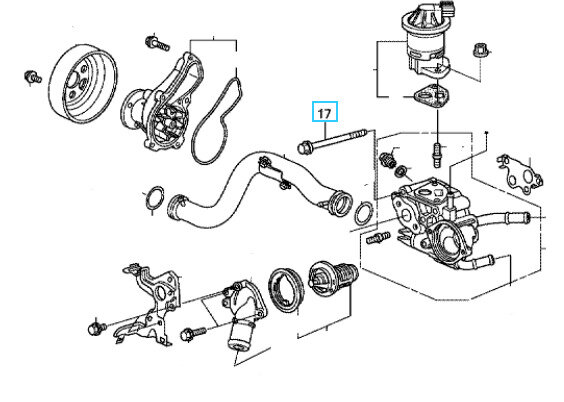 17